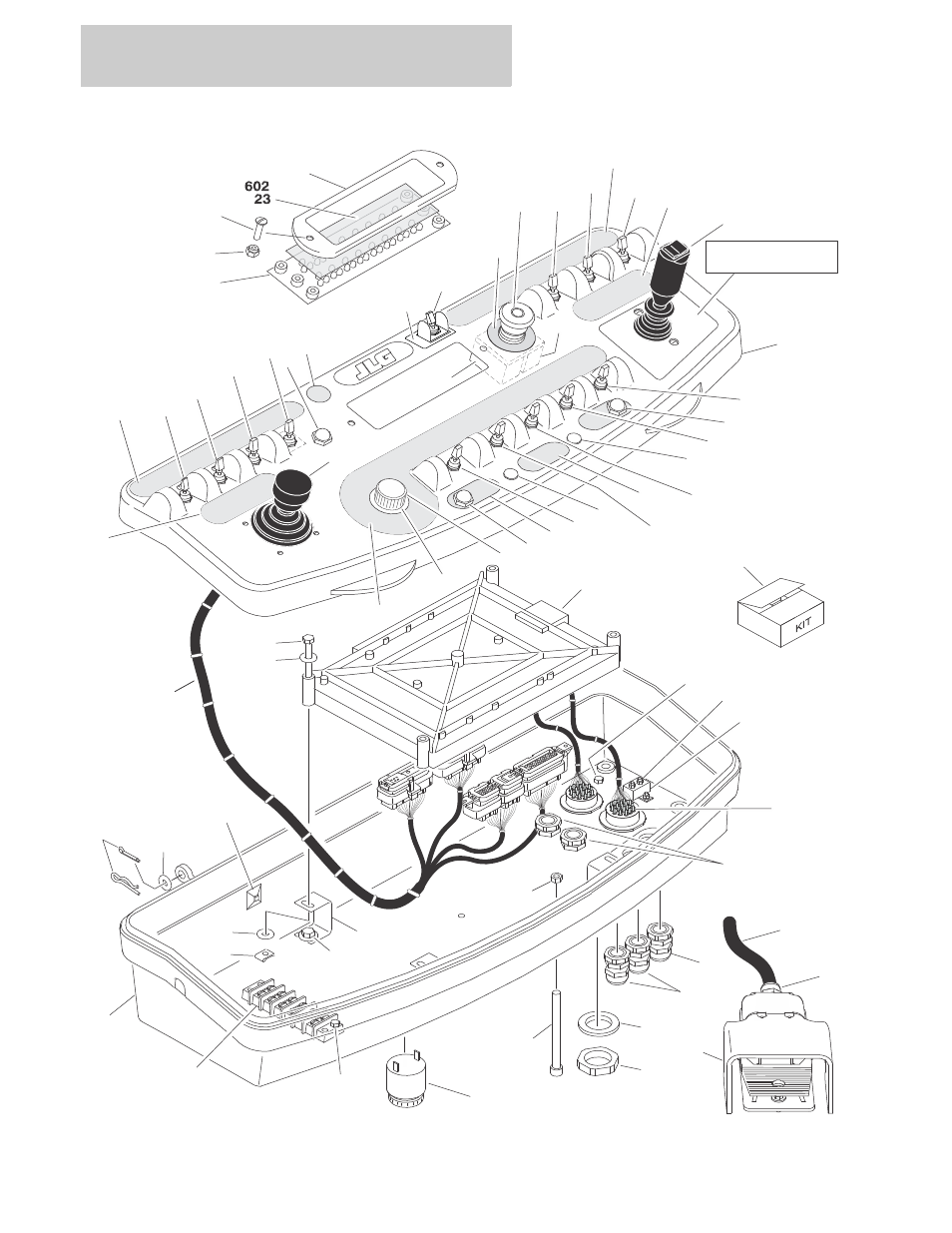 602
23

JLG

KIT