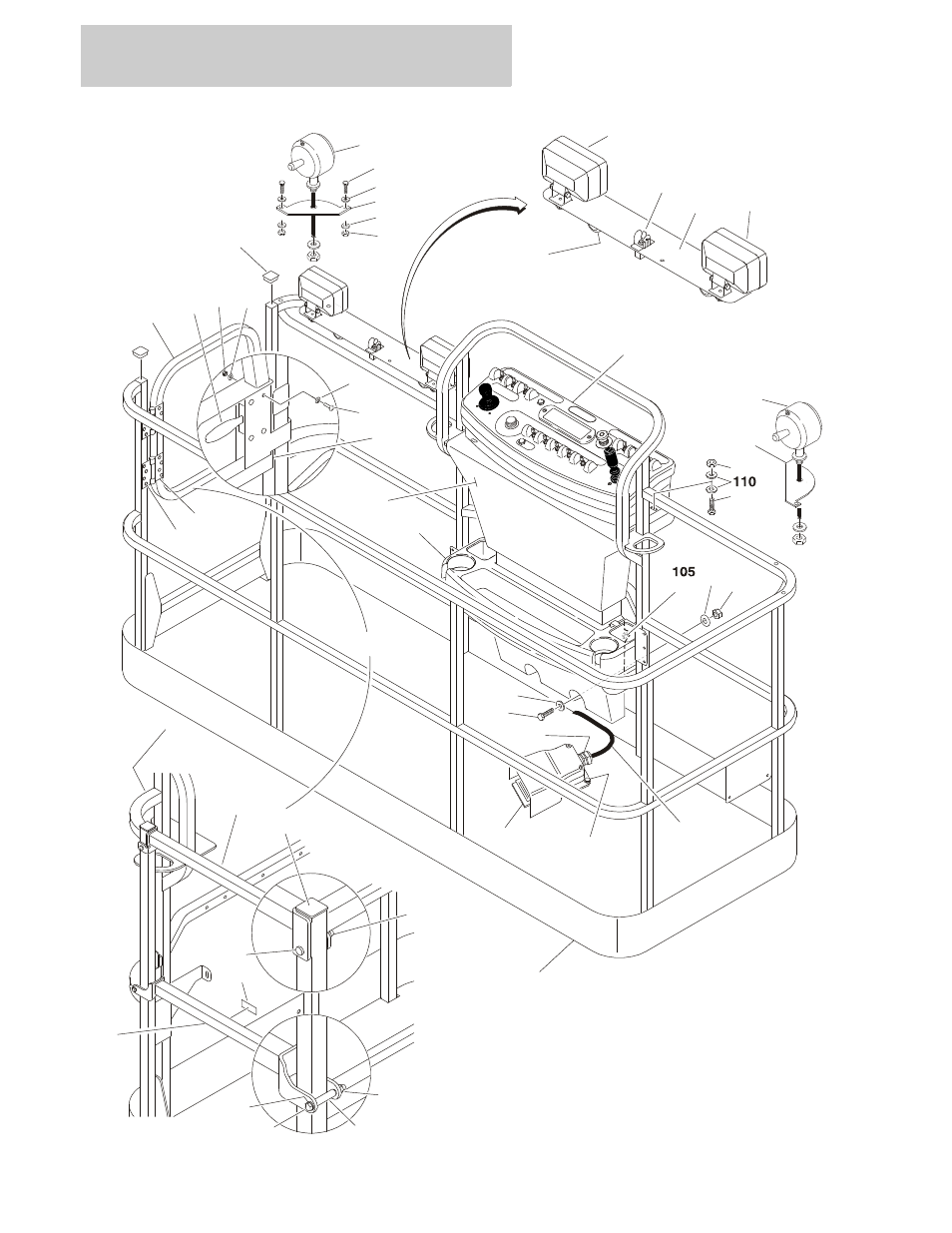 110

105