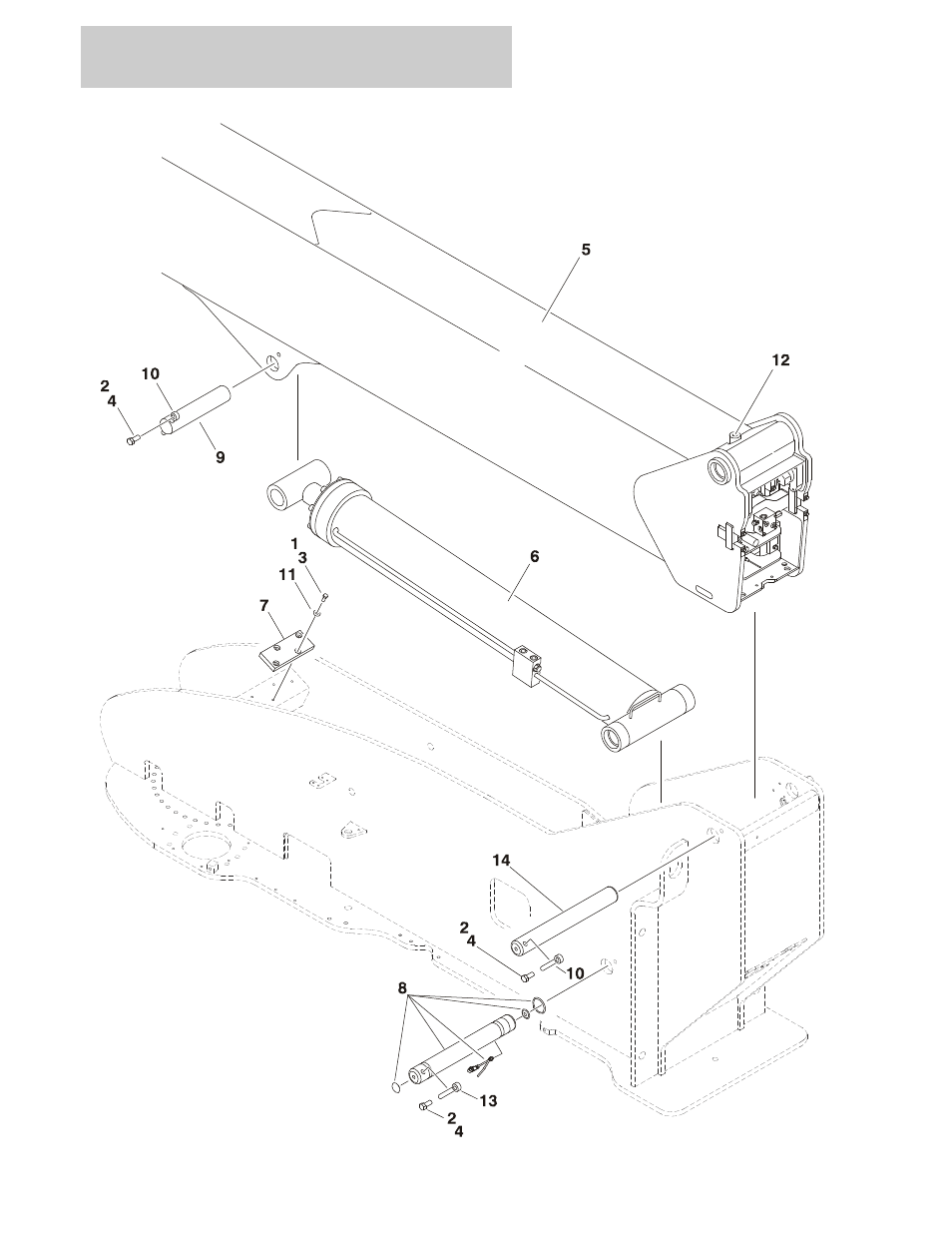 5
12
2
4
10
9
1
3
11
7
6
14
2
4
10
8
13
2
4