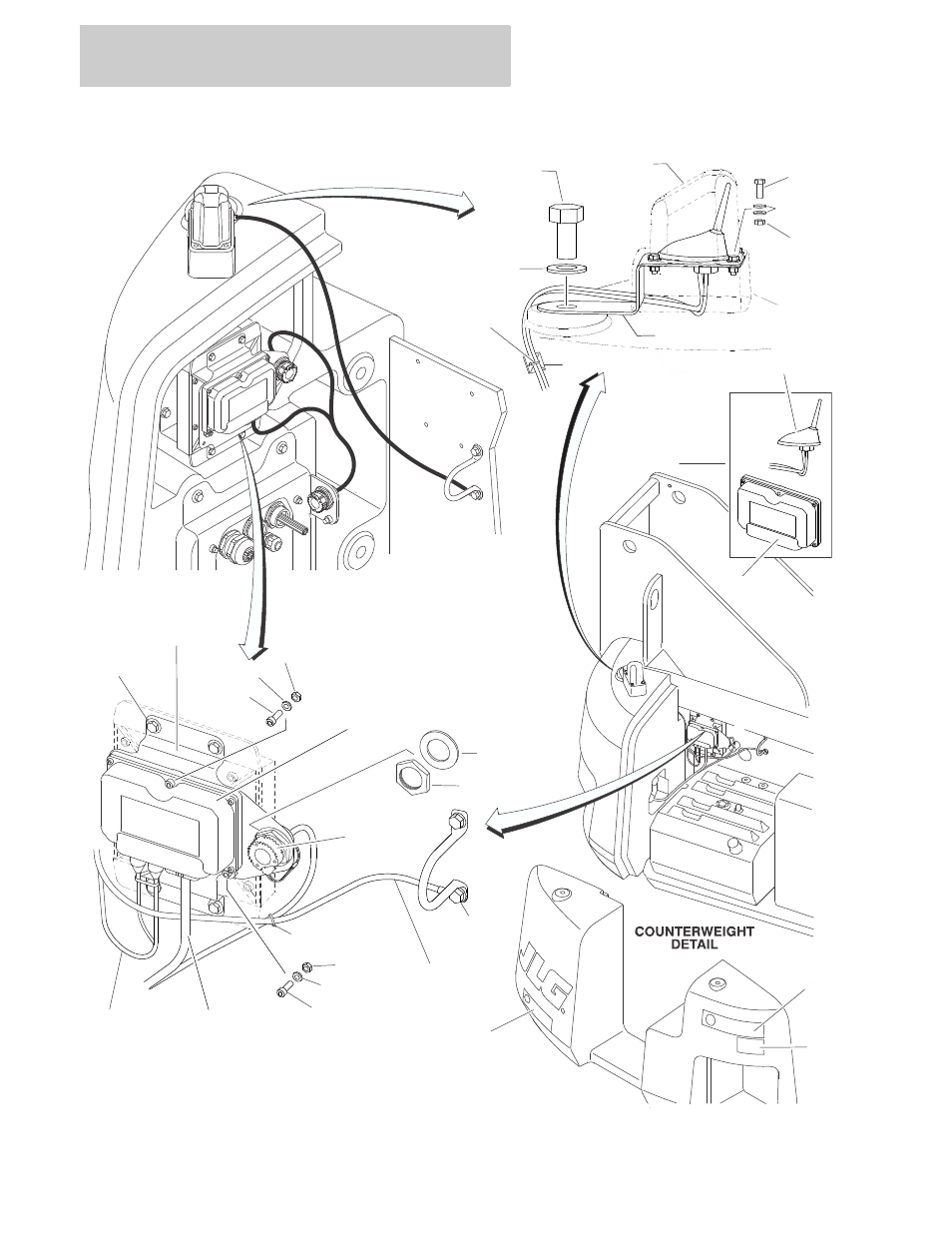 COUNTERWEIGHT DETAIL

JLG