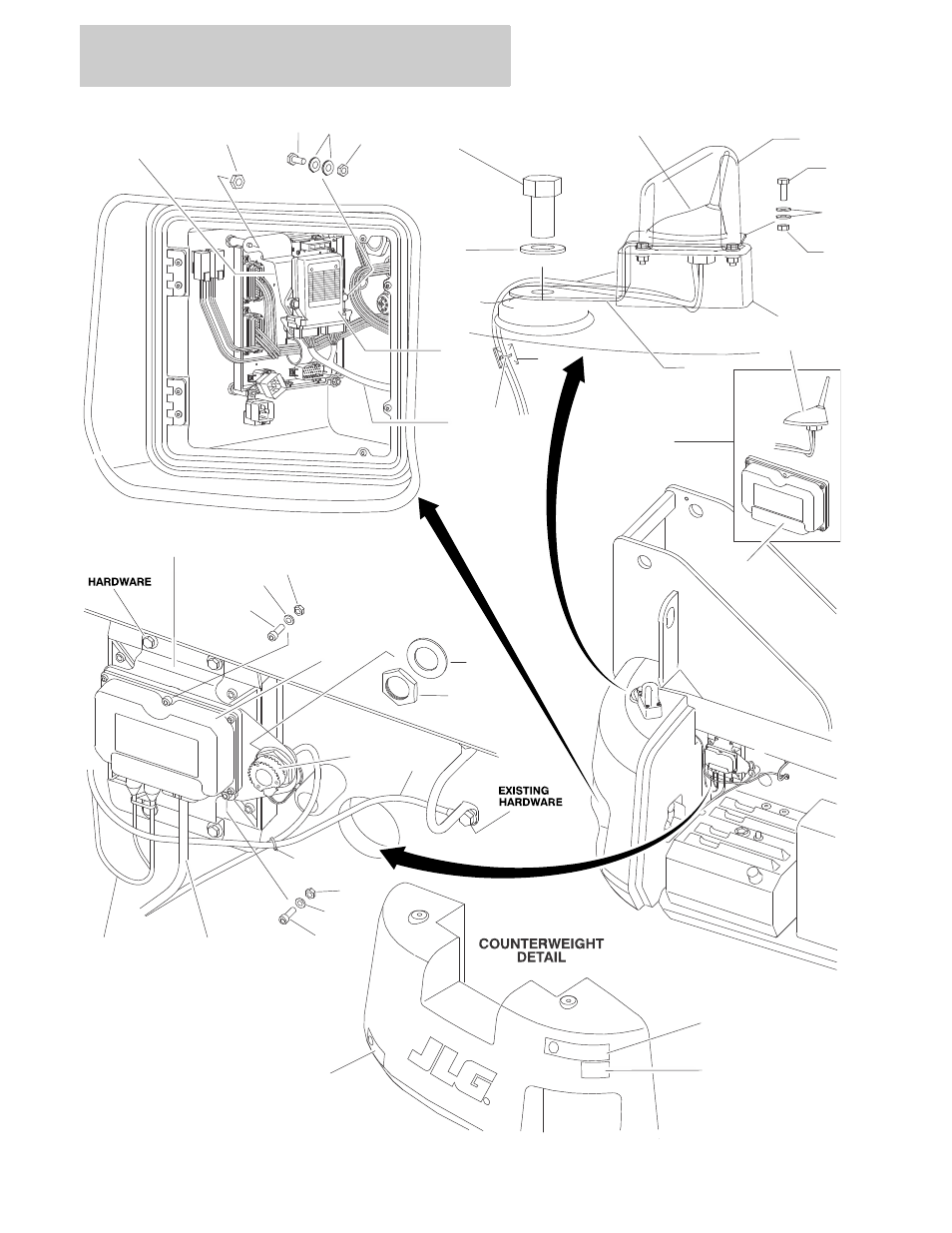 HARDWARE

EXISTING HARDWARE

COUNTERWEIGHT DETAIL

JLG