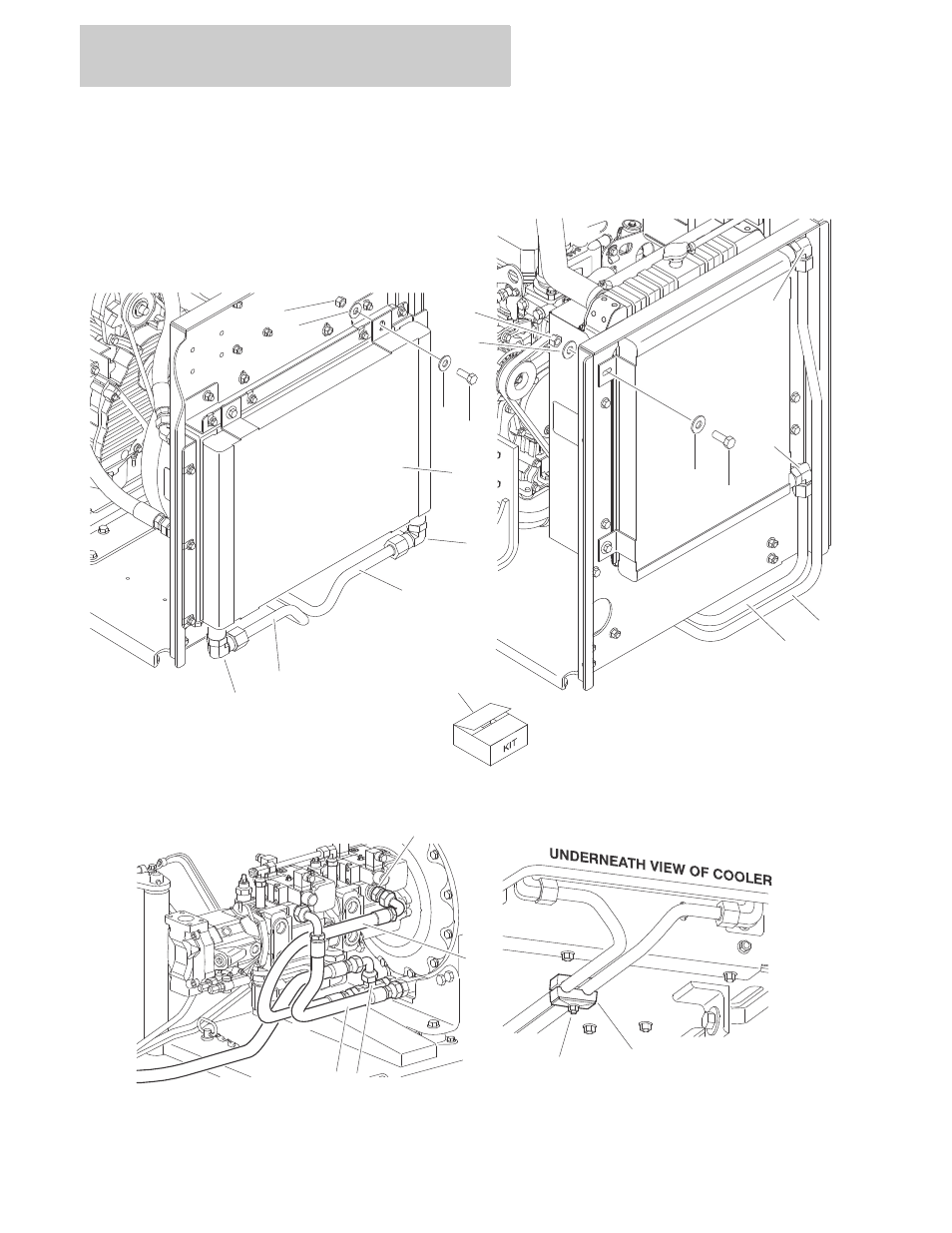 KIT

UNDERNEATH VIEW OF COOLER