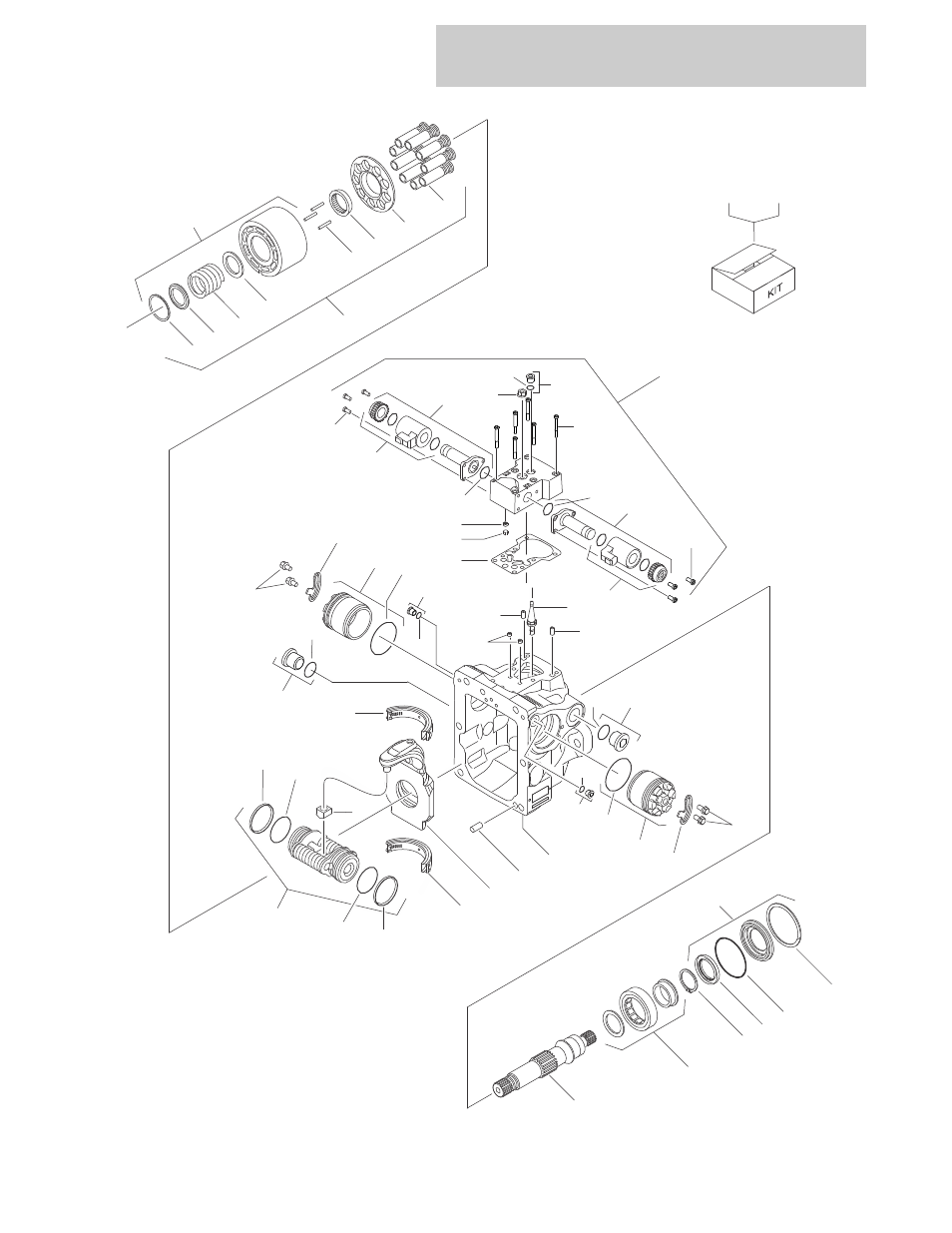 KIT