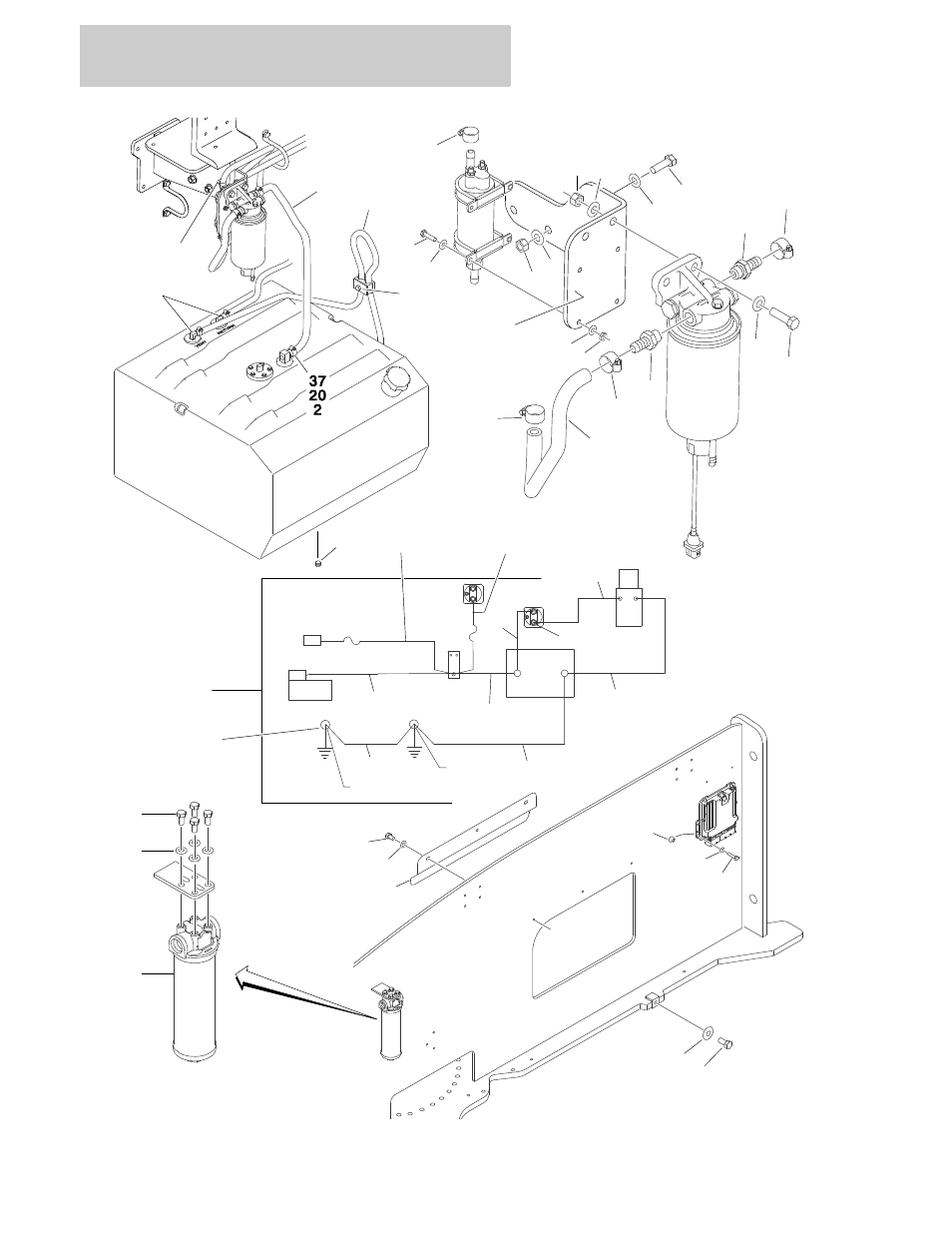 37
20
2