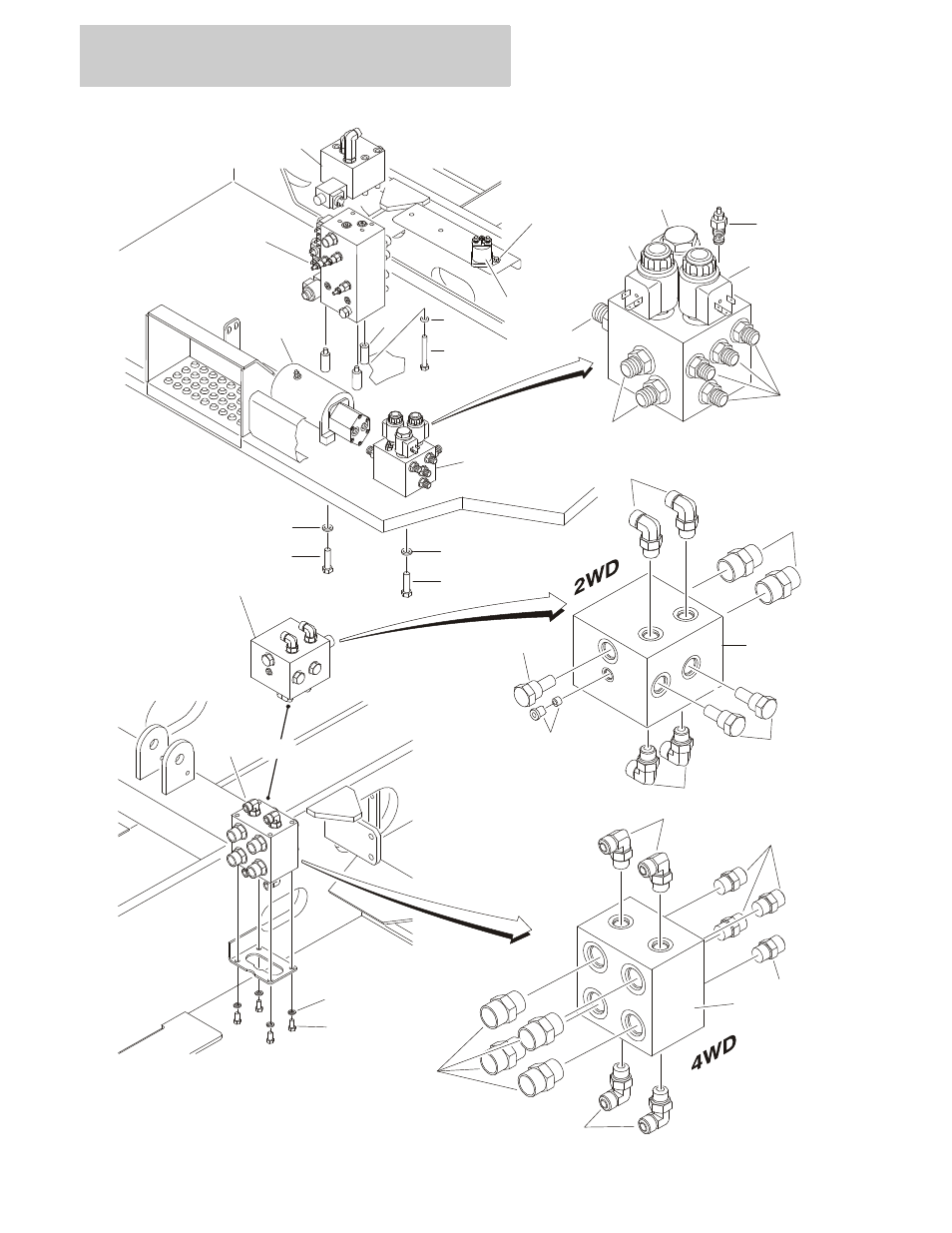 2WD

4WD