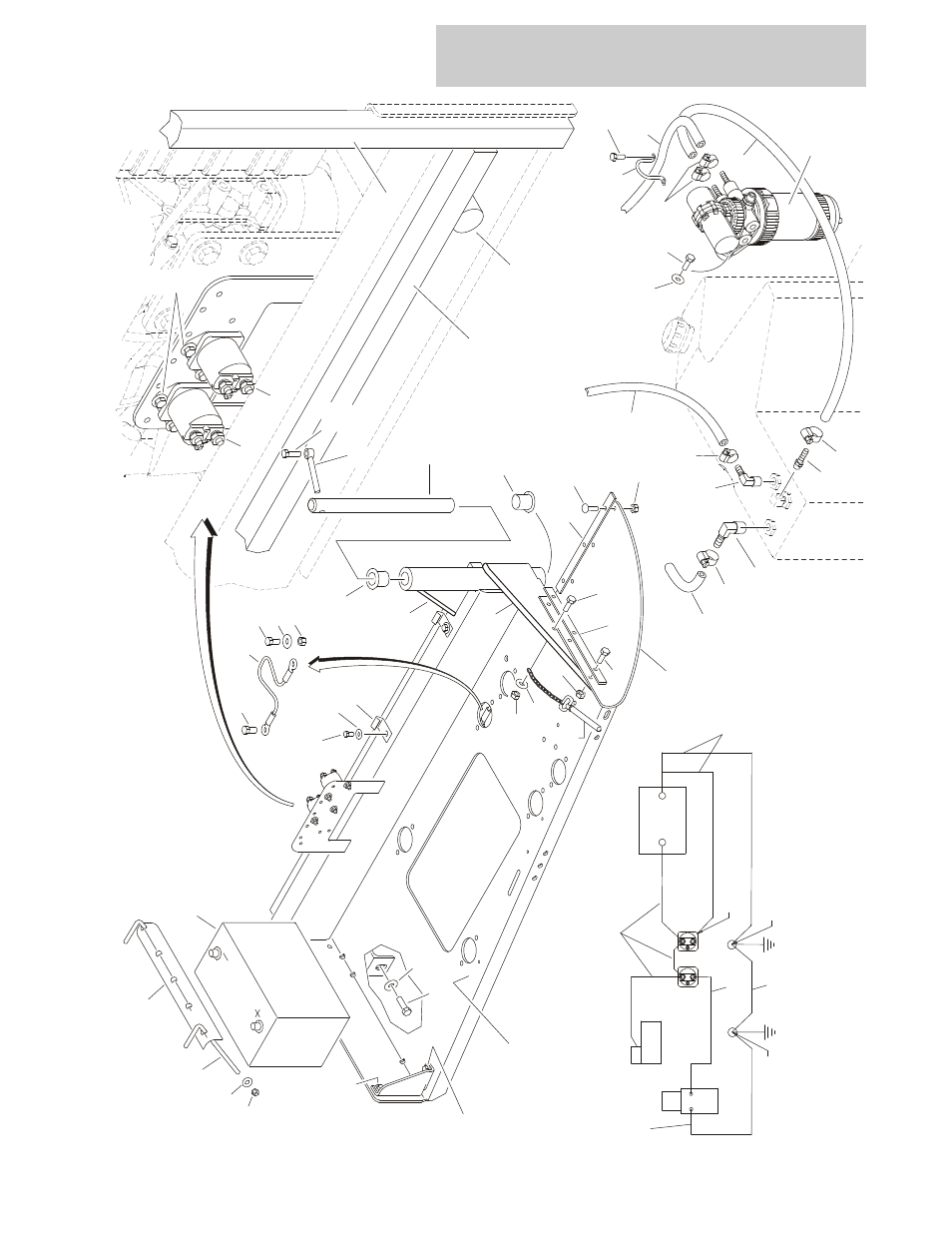 X