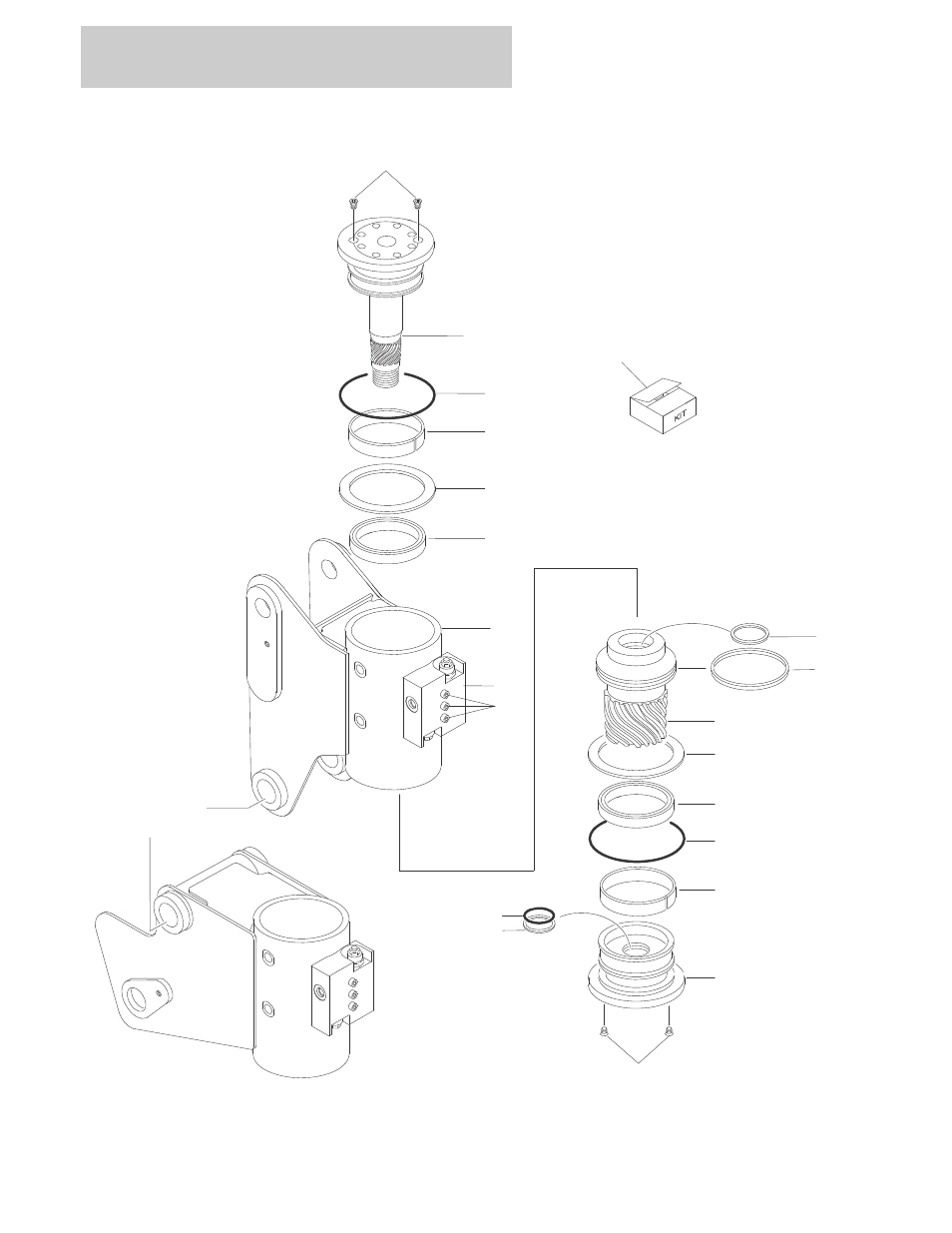 KIT