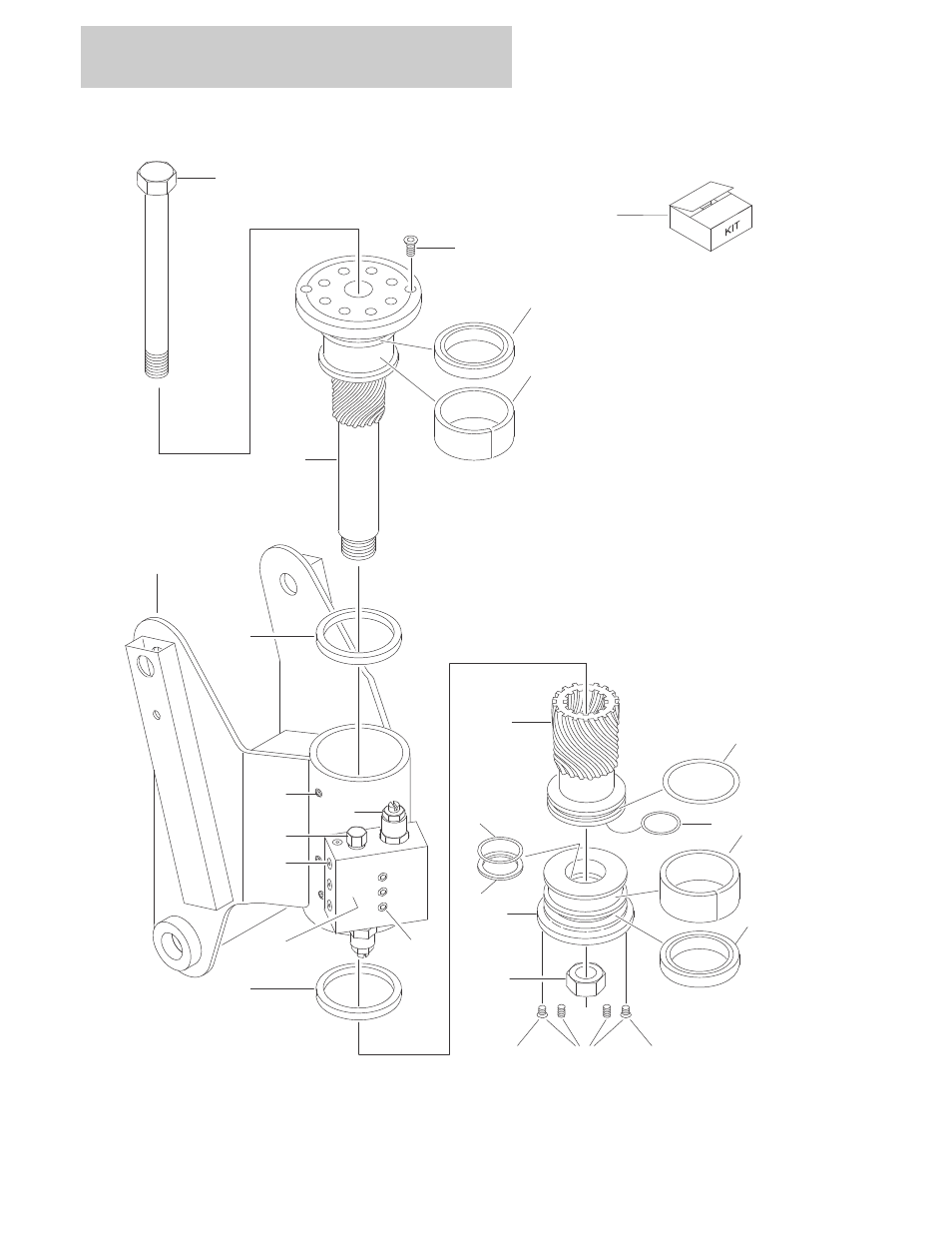 KIT