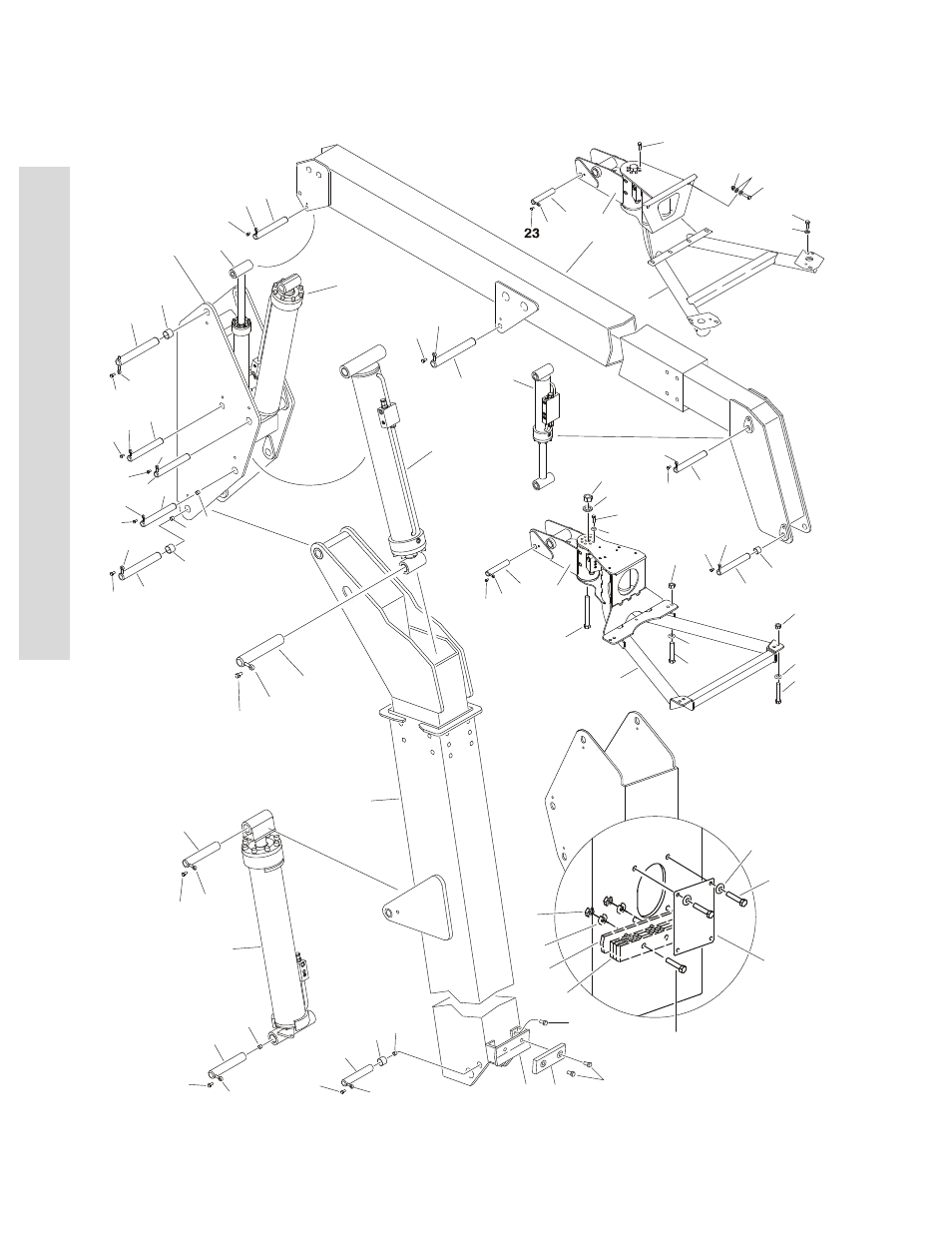 23