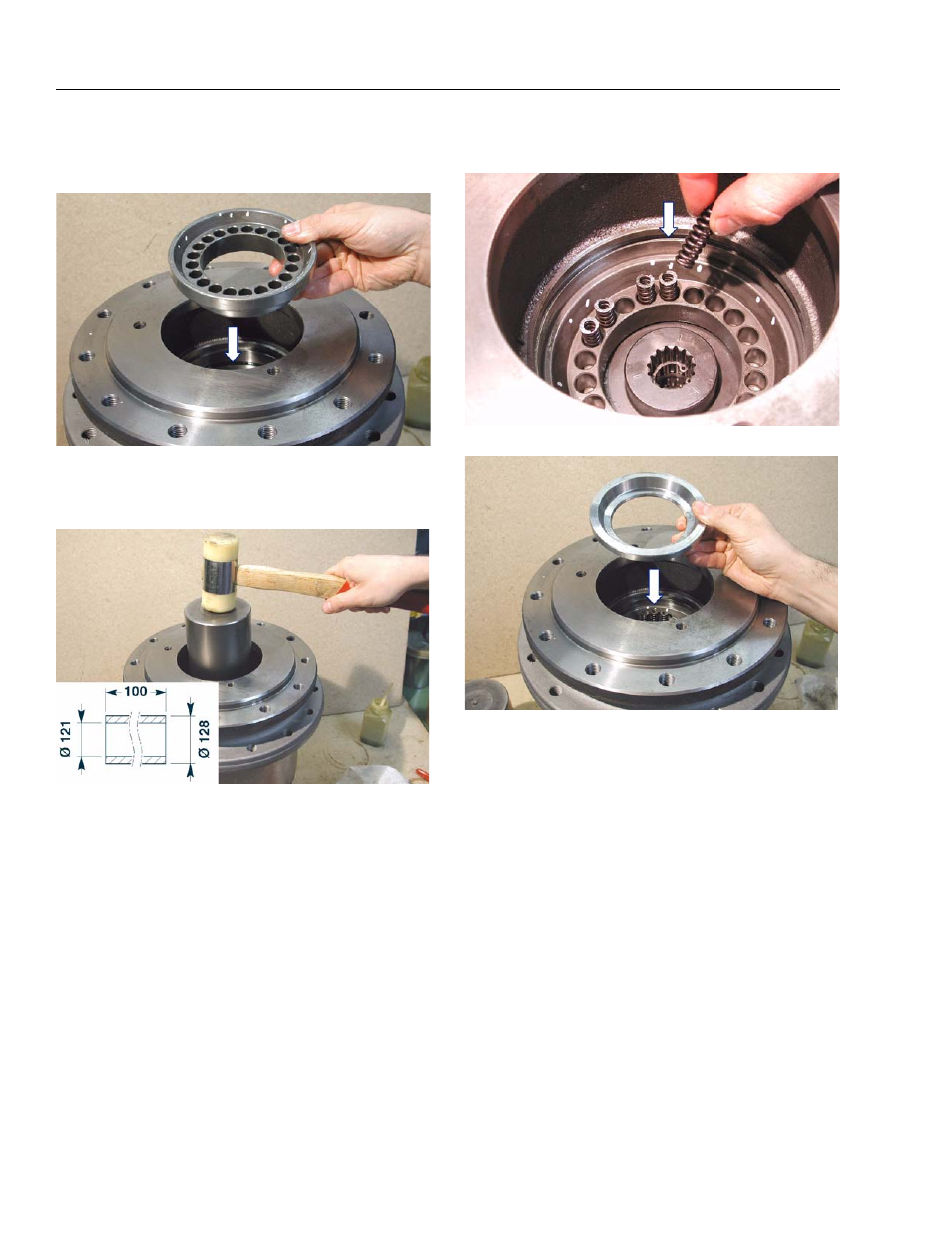 100

Ø 121

Ø 128