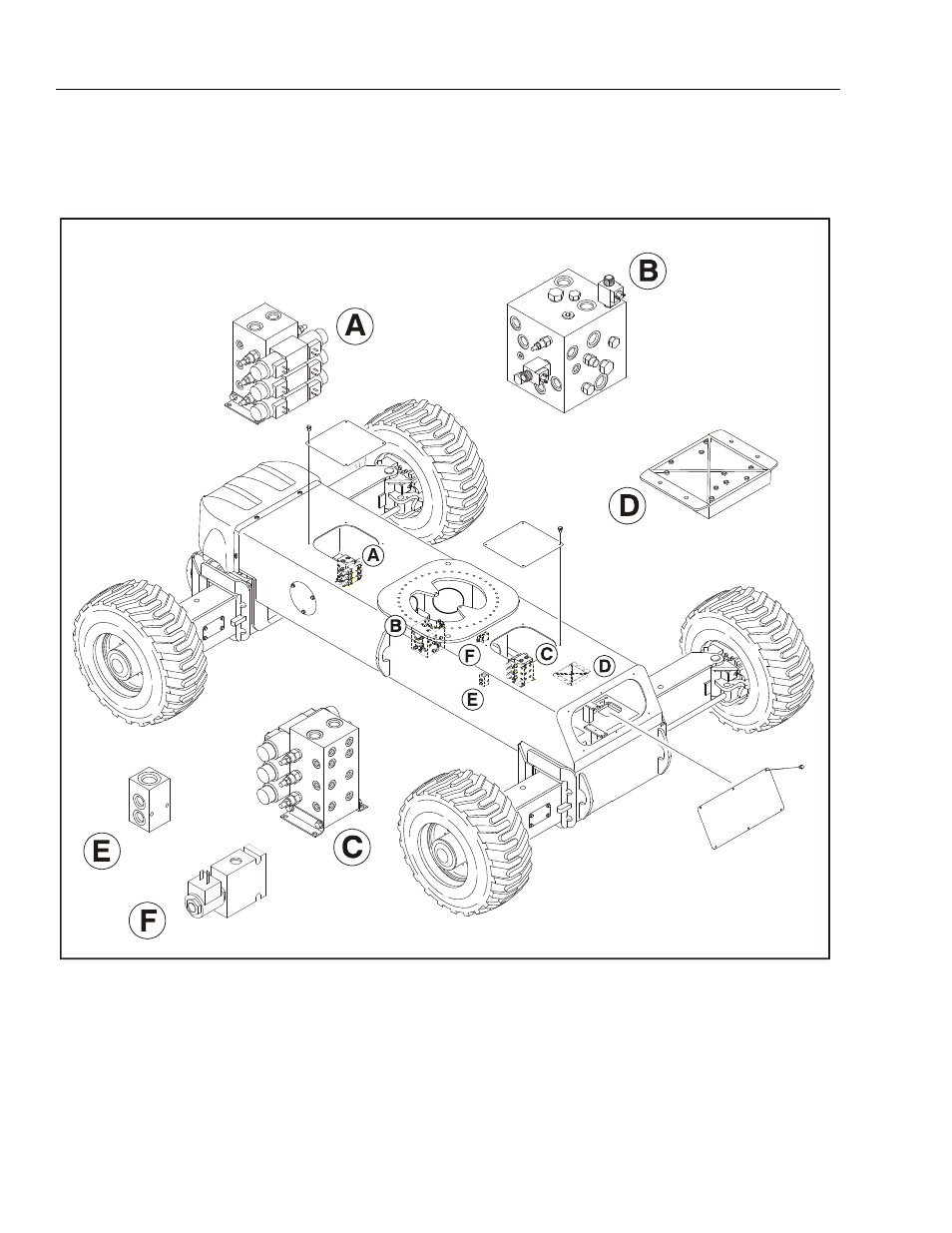 A
B
D
A
B
F
C
D
E
C
E
F