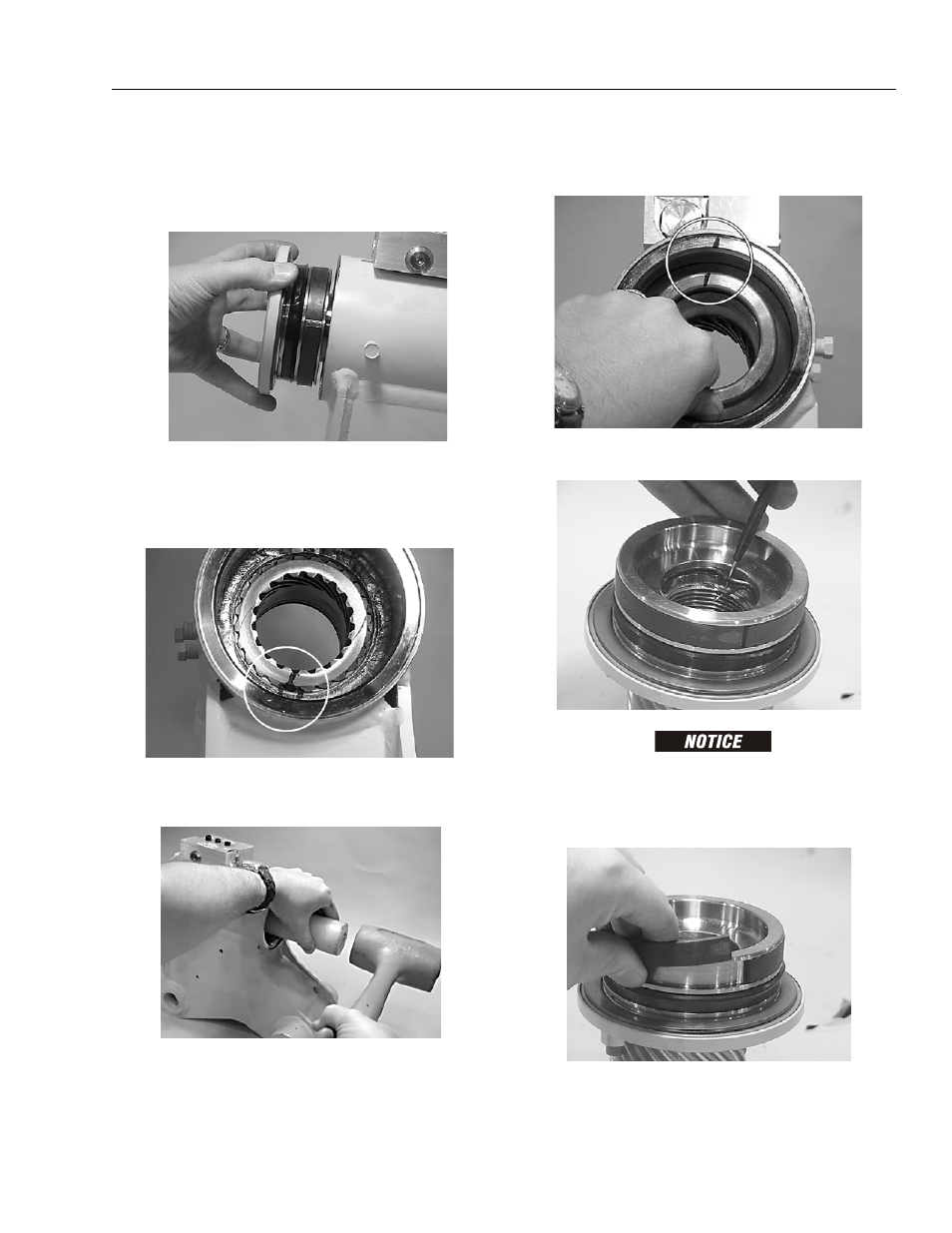 NOTICE