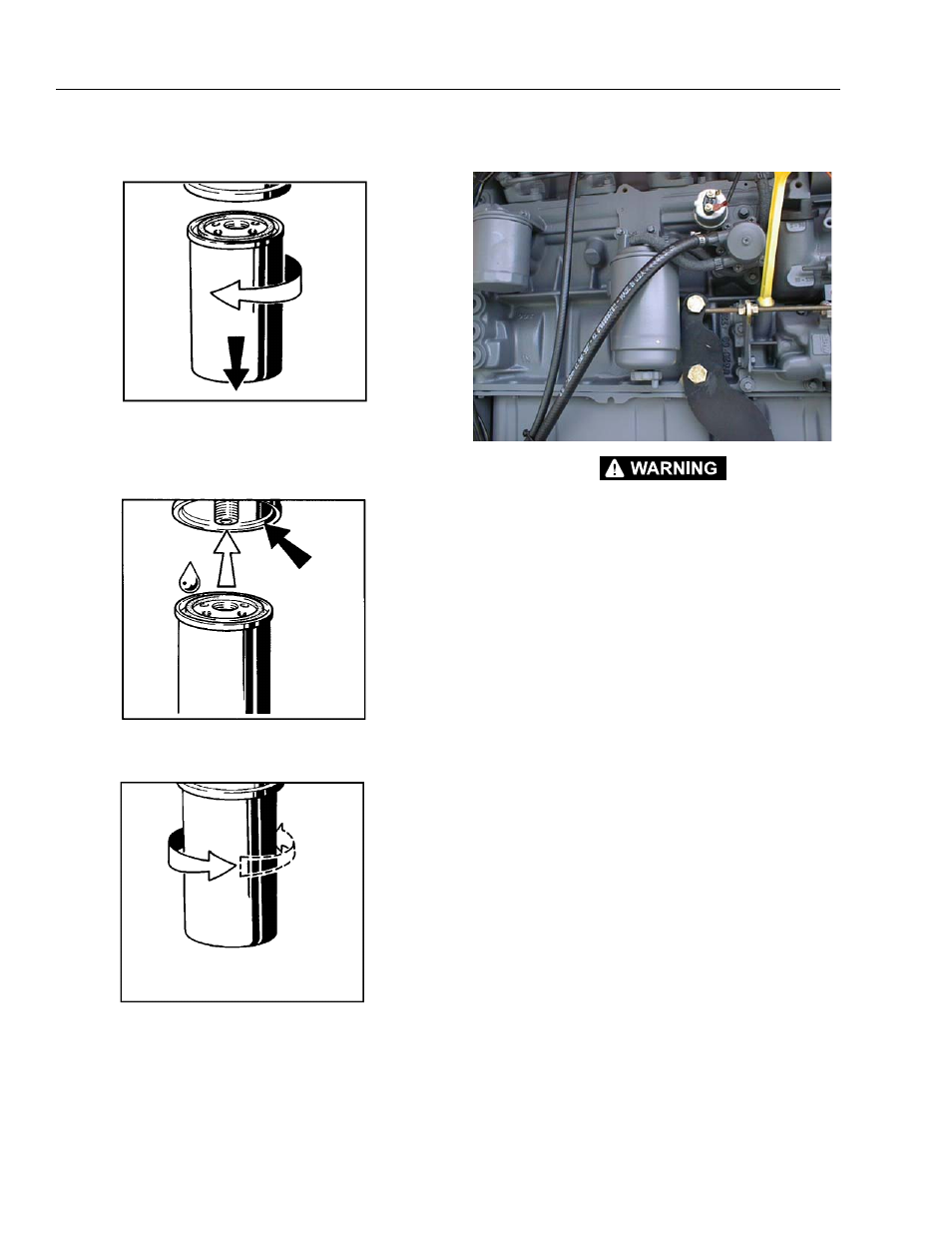 WARNING