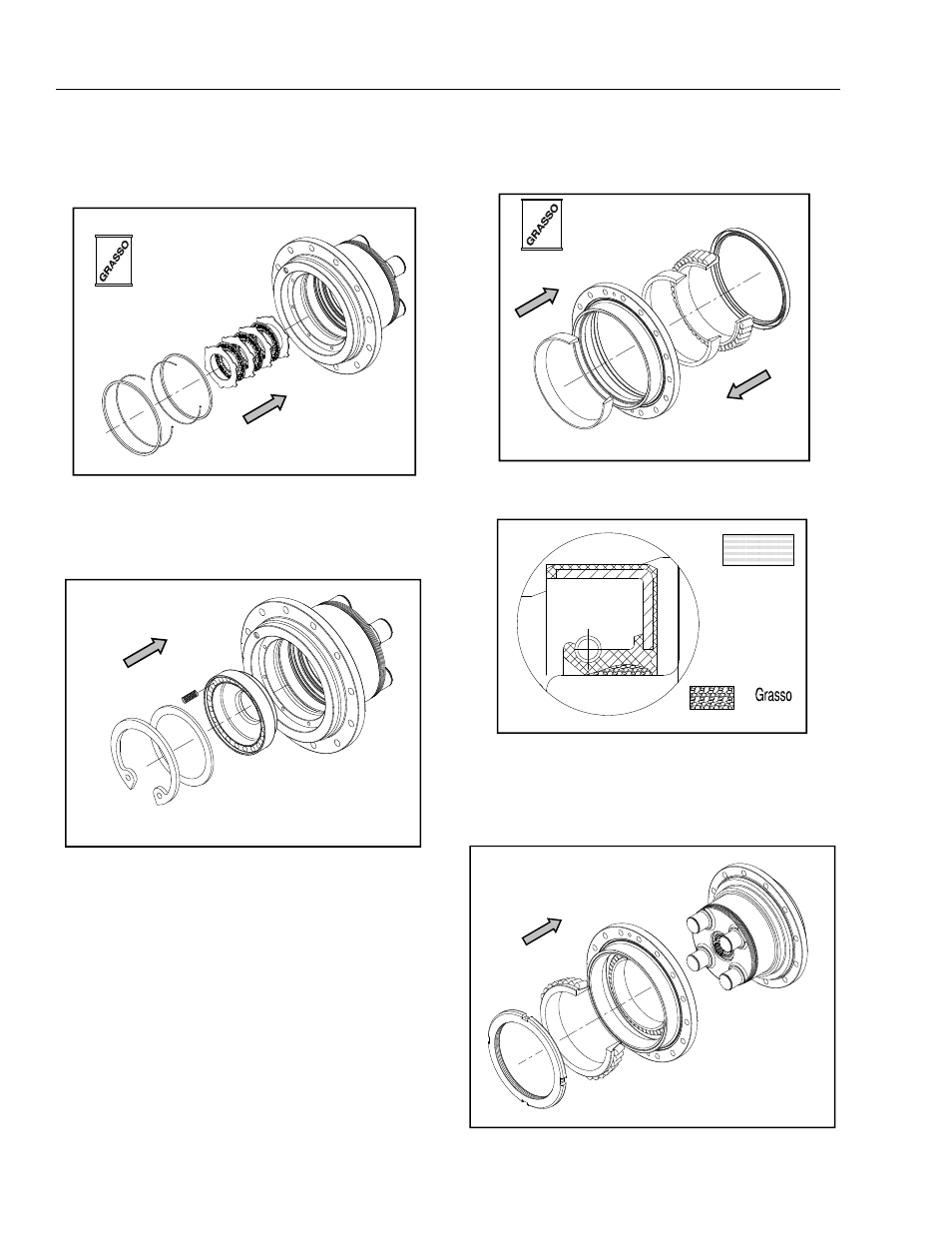 GRASSO

GRASSO

Grasso