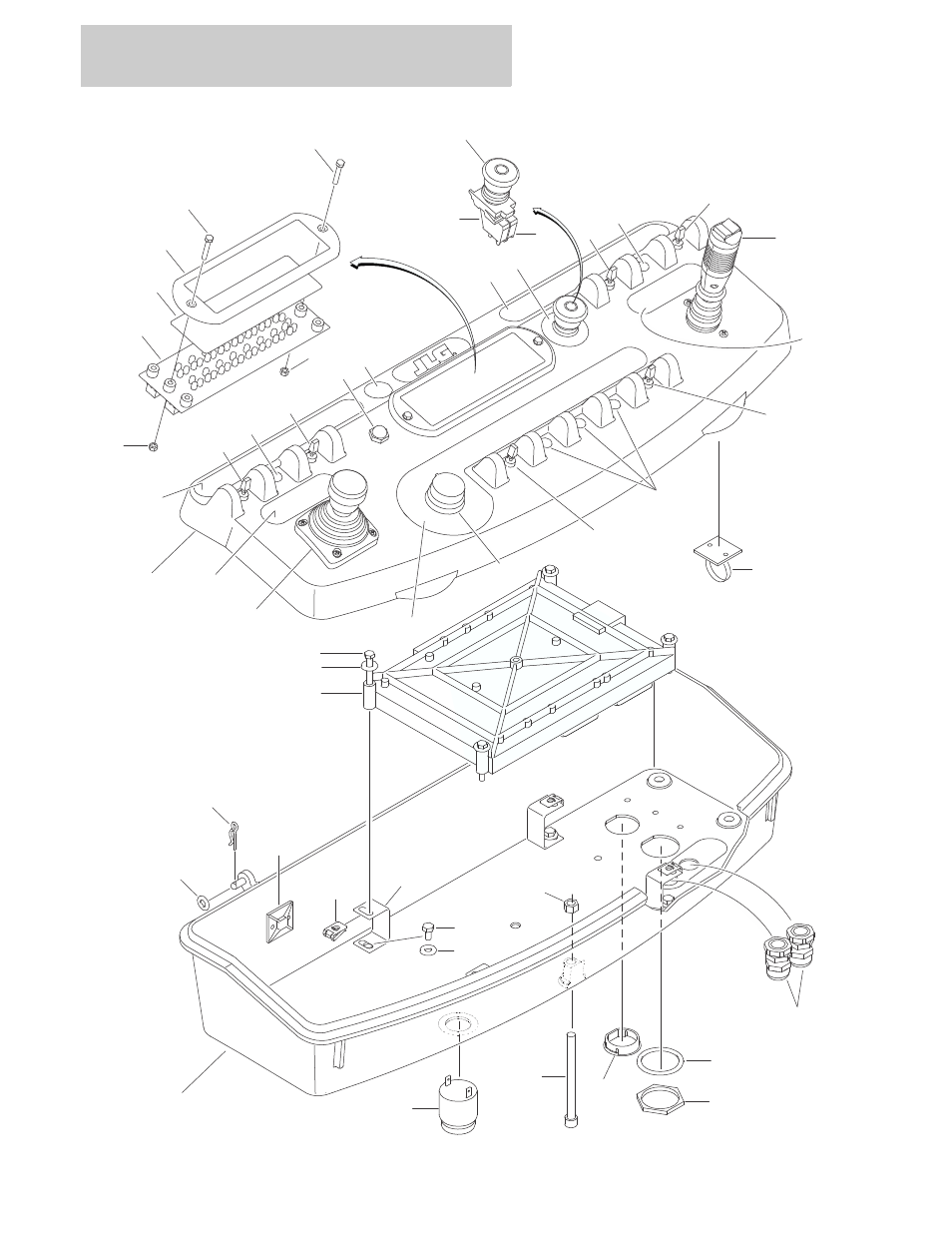 JLG