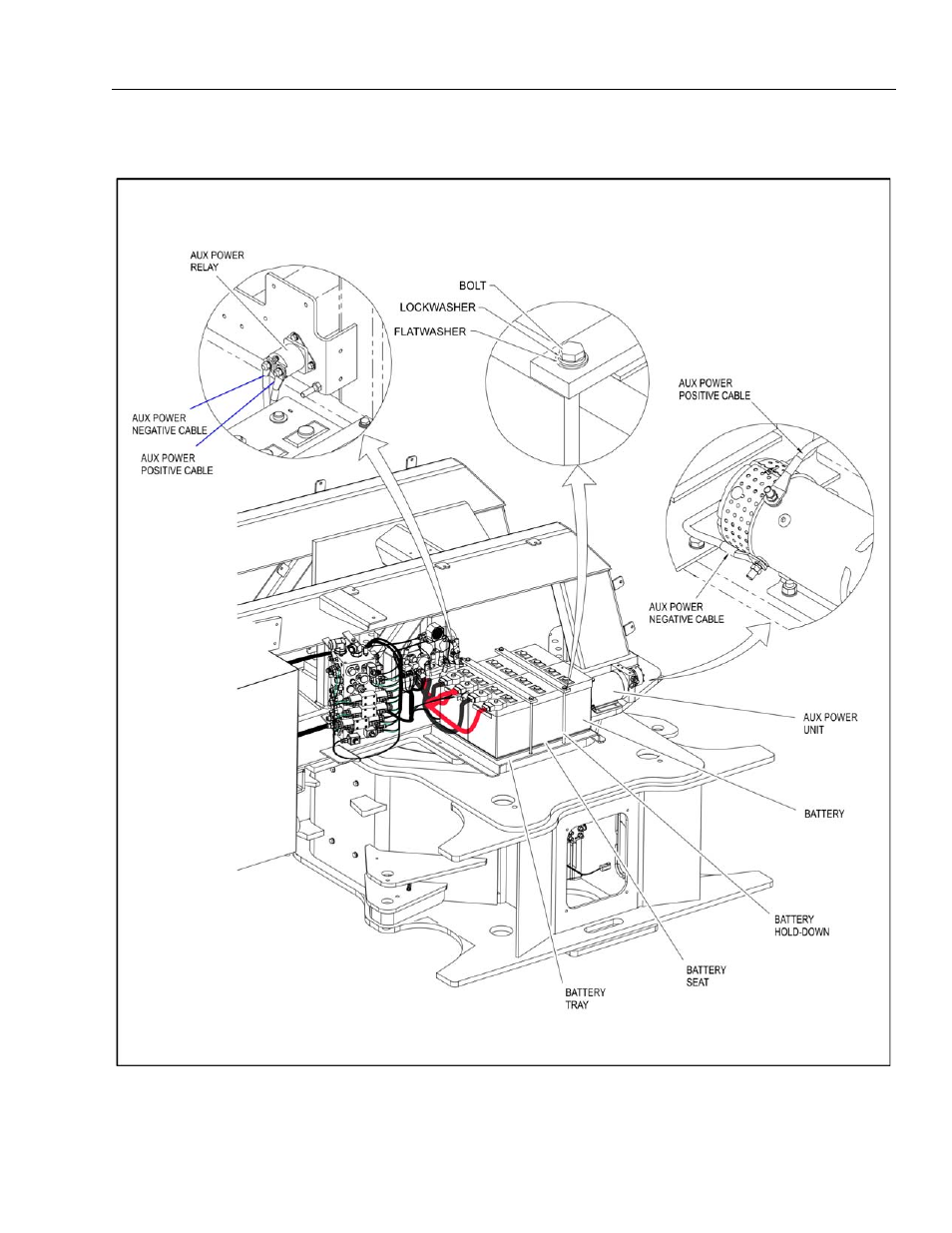 AUX POWER RELAY

AUX POWER NEGATIVE CABLE

AUX POWER POSITIVE CABLE

BOLT

LOCKWASHER

FLATWASHER

AUX POWER POSITIVE CABLE

AUX POWER NEGATIVE CABLE

AUX POWER UNIT

BATTERY

BATTERY HOLD-DOWN

BATTERY SEAT

BATTERY TRAY