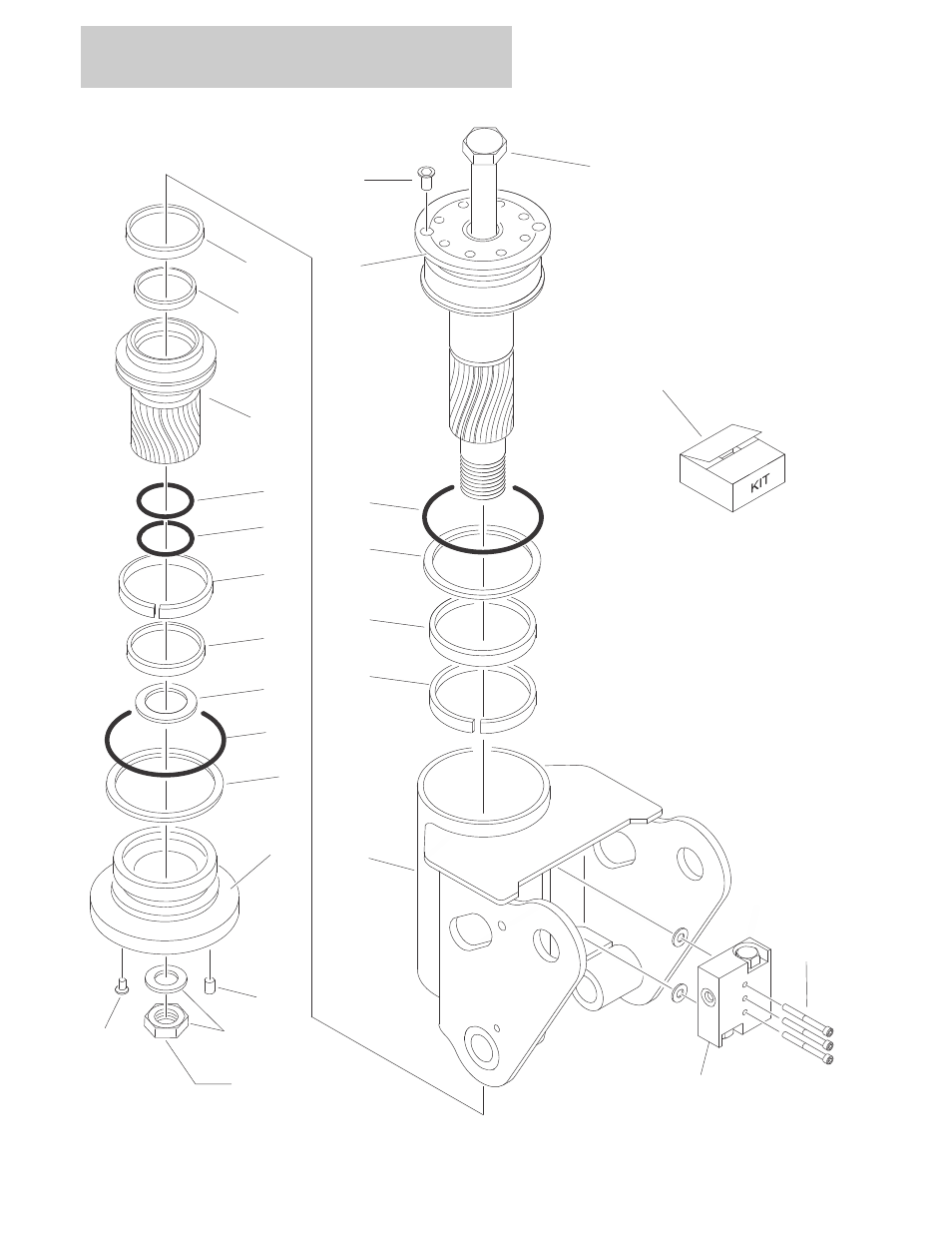 KIT