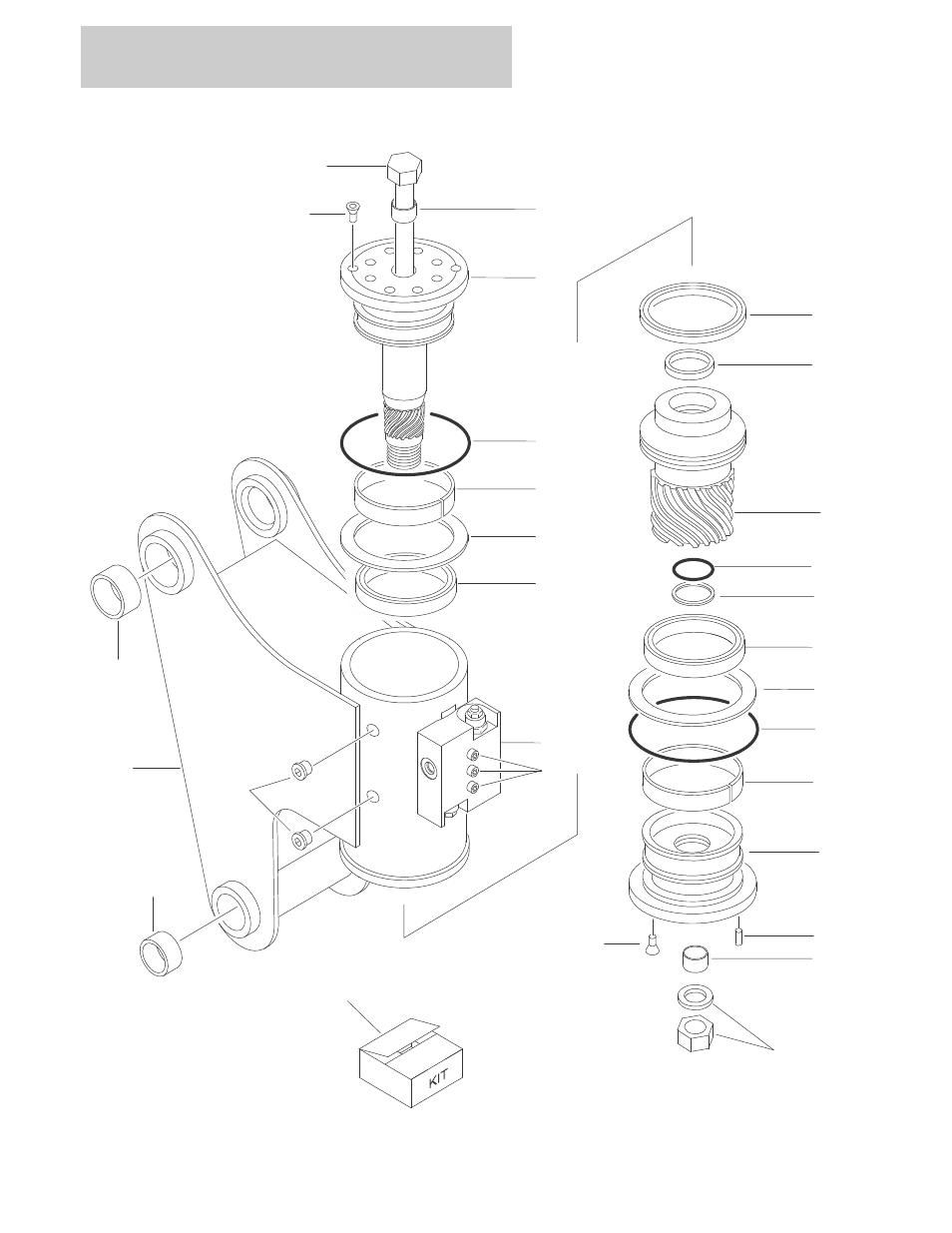 KIT