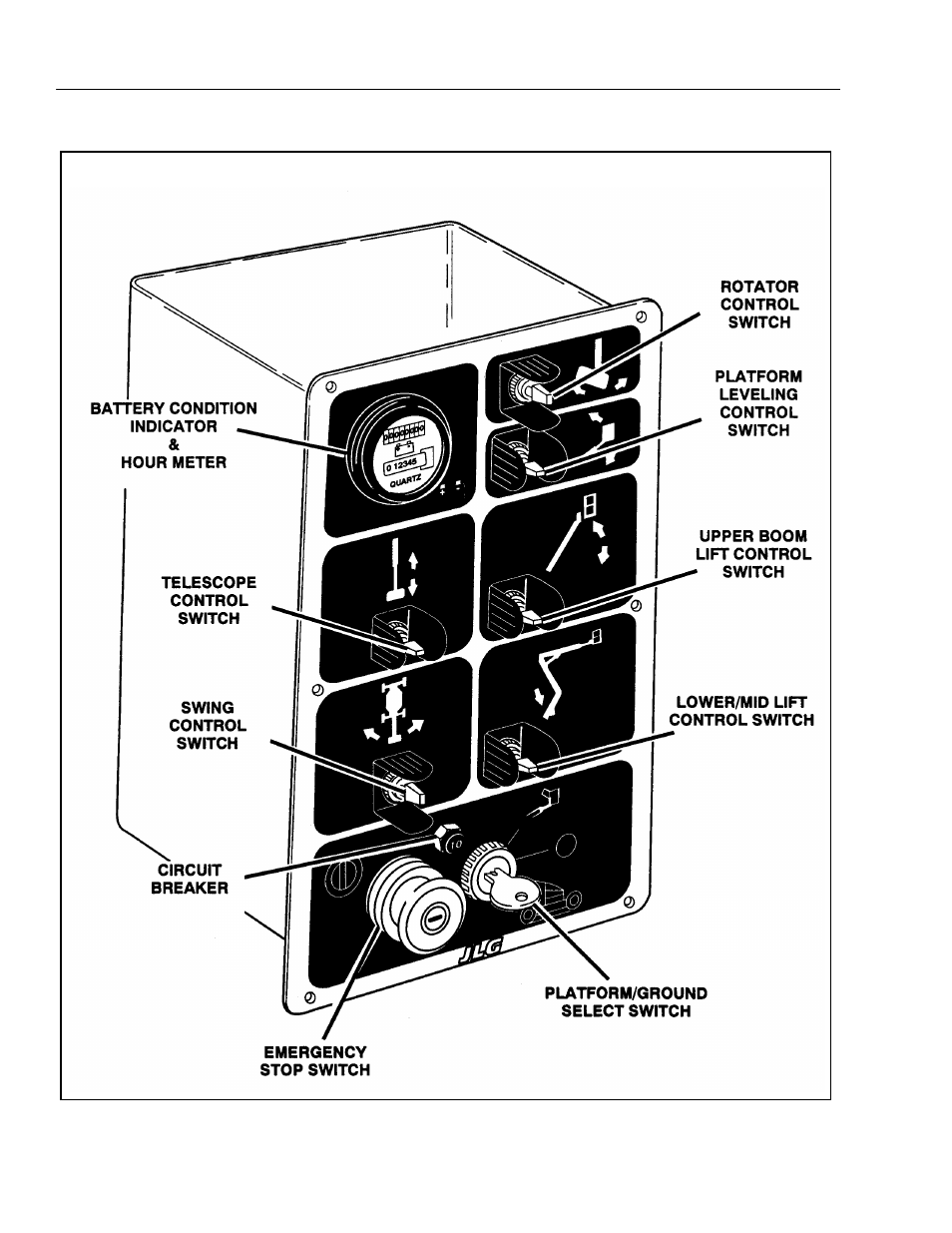 ROTATOR CONTROL SWITCH

PLATFORM LEVELING CONTROL SWITCH

BATTERY CONDITION INDICATOR & HOUR METER

0 12345

QUARTZ

UPPER BOOM LIFT CONTROL SWITCH

TELESCOPE CONTROL SWITCH

SWING CONTROL SWITCH

LOWER/MID LIFT CONTROL SWITCH

CIRCUIT BREAKER

10

JLG

PLATFORM/GROUND SELECT SWITCH

EMERGENCY STOP SWITCH