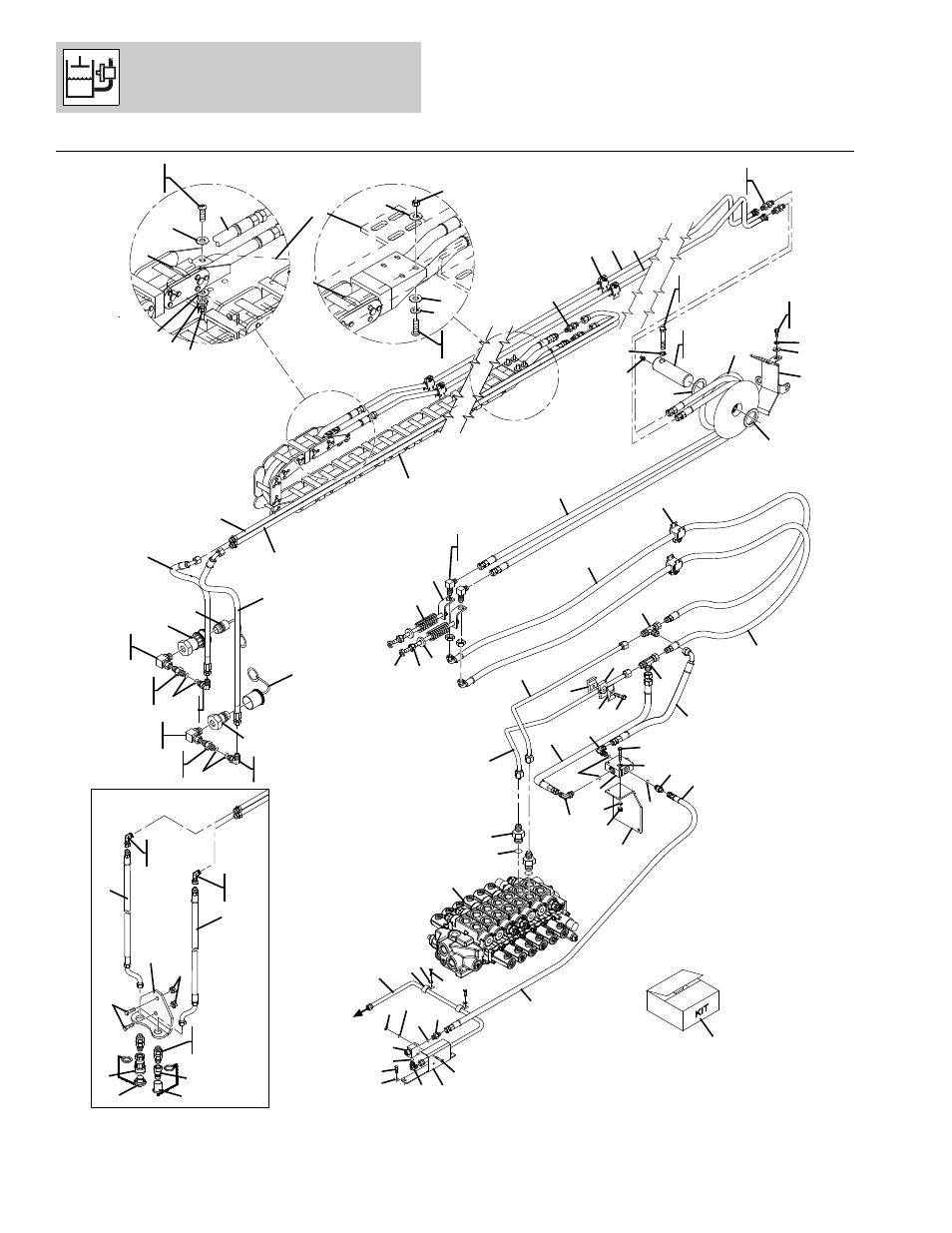 KIT