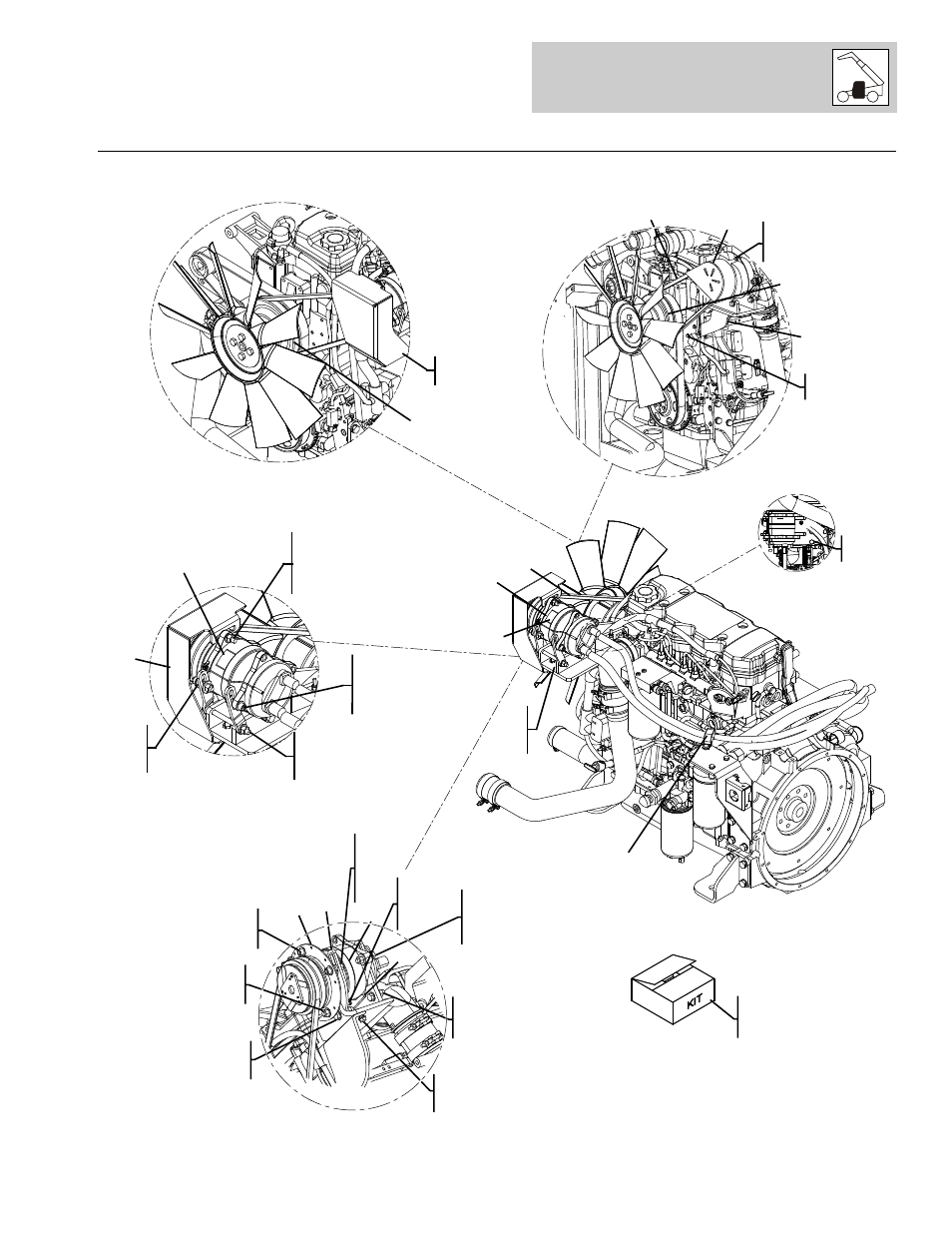 KIT