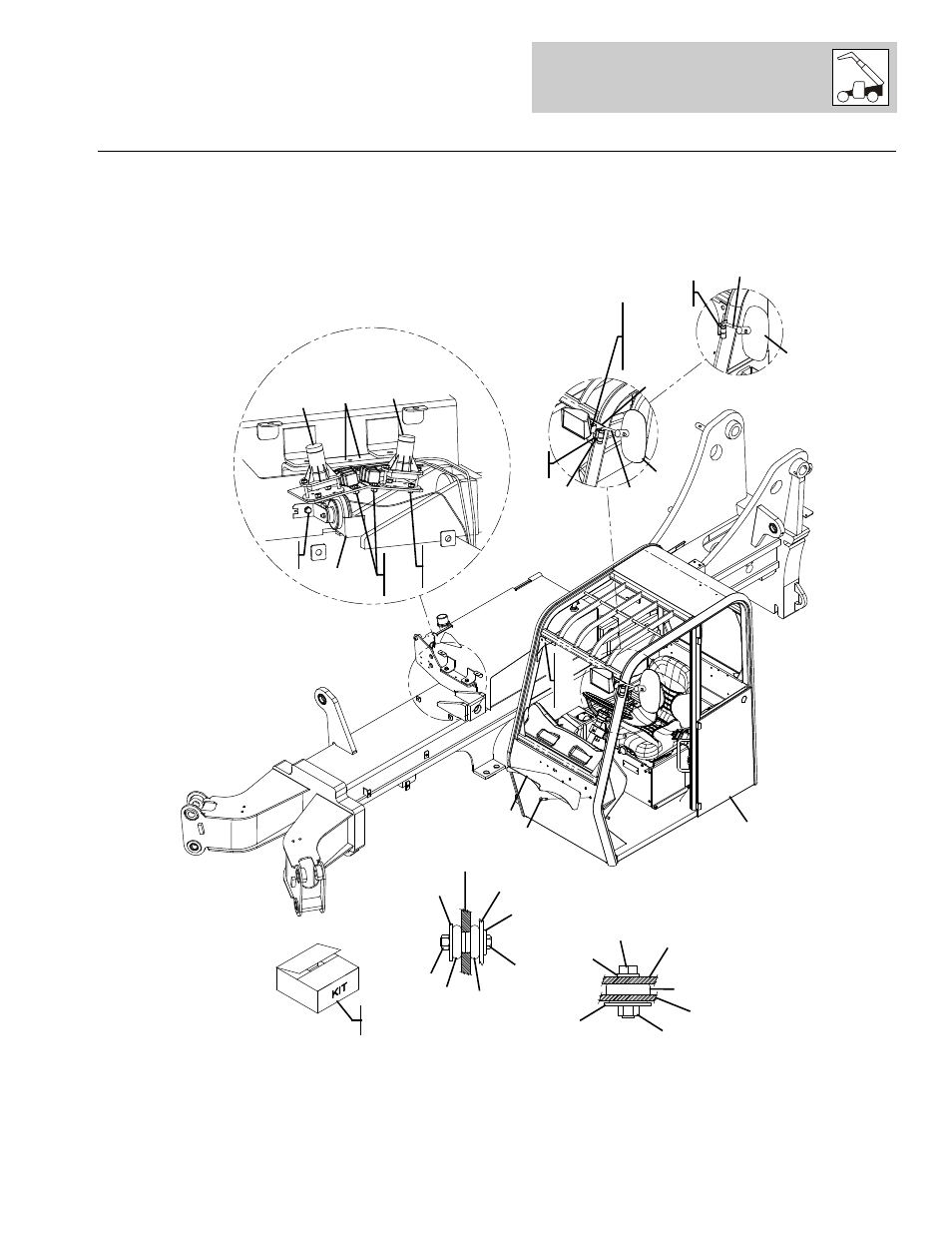 KIT