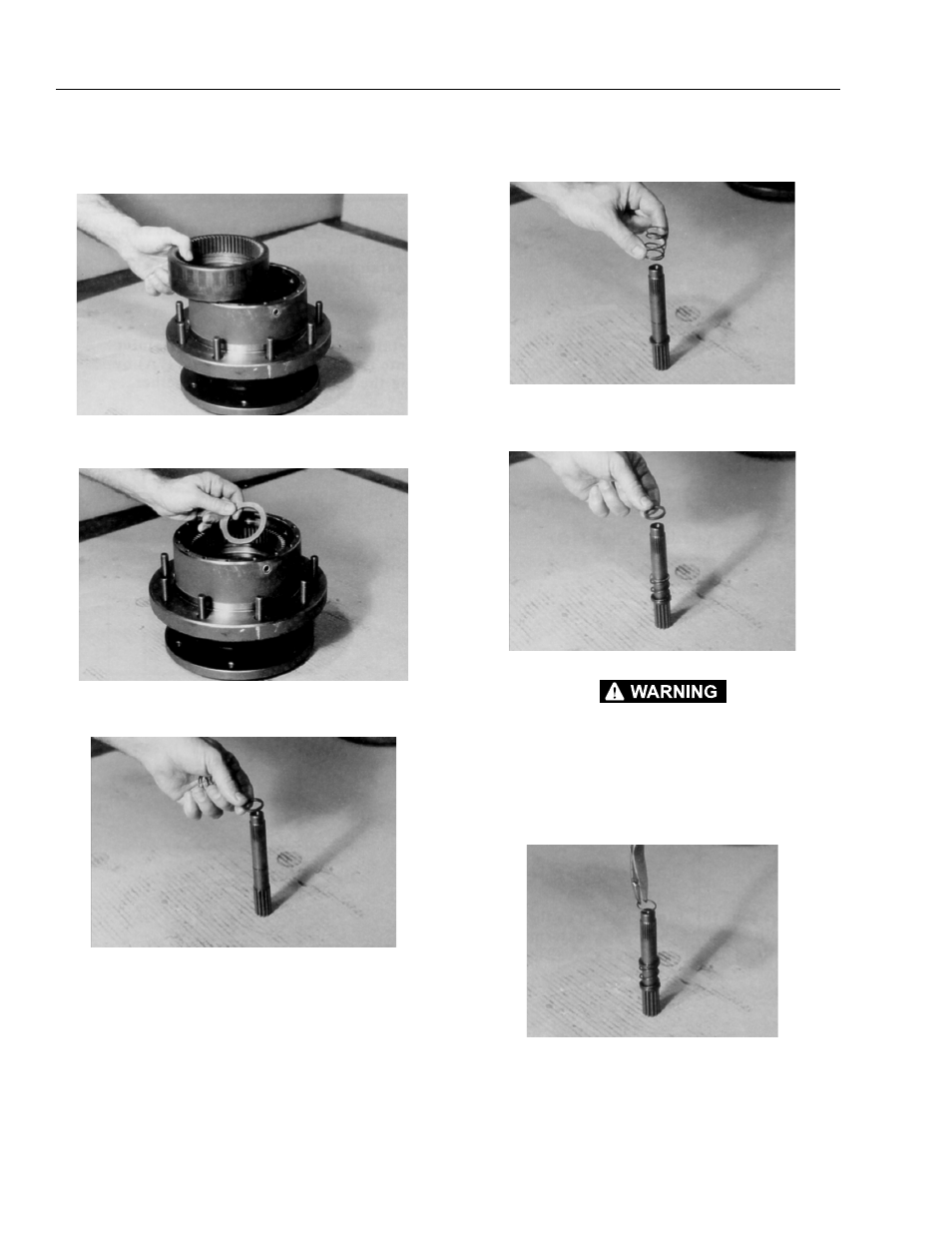 WARNING