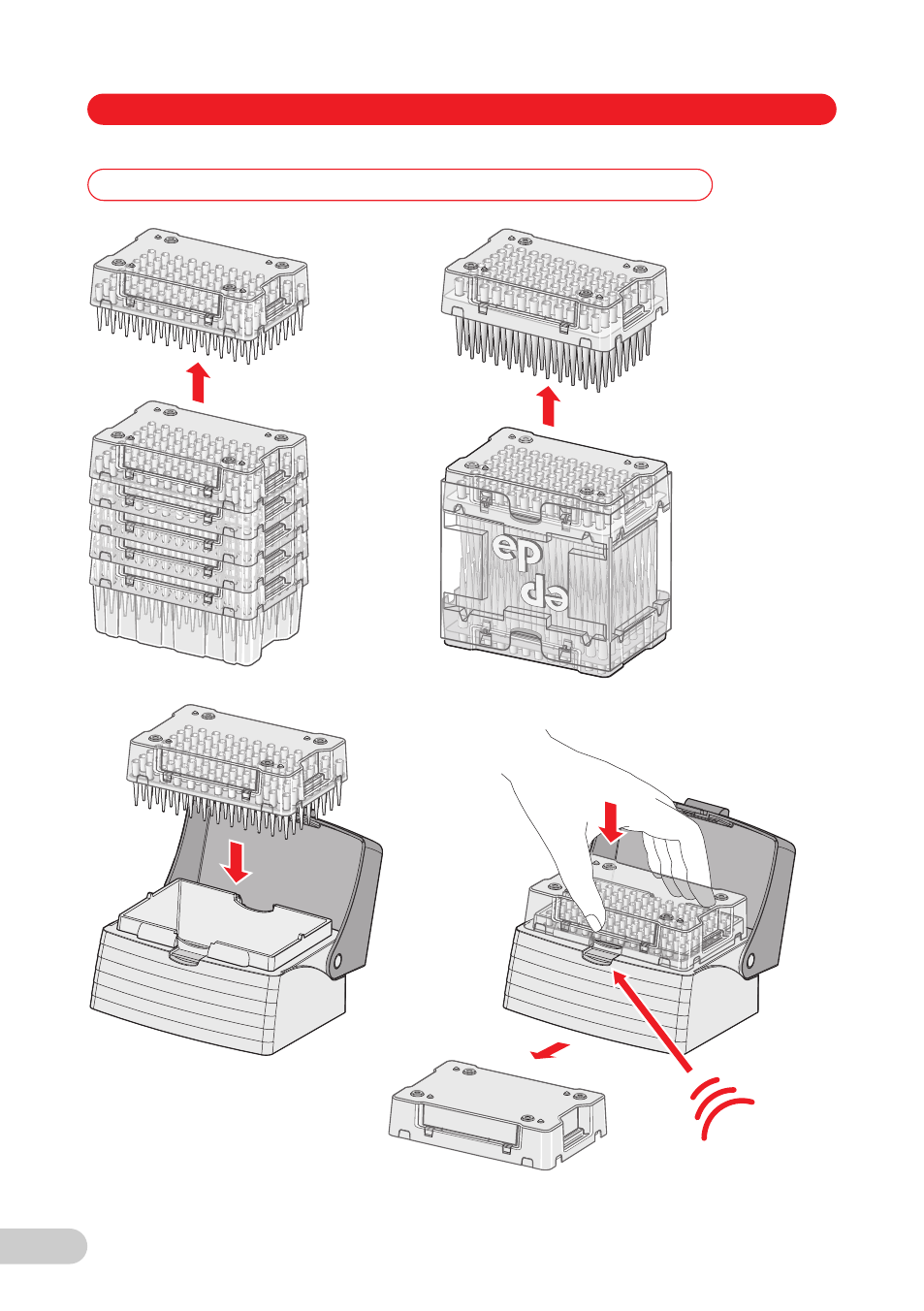 ep
ep