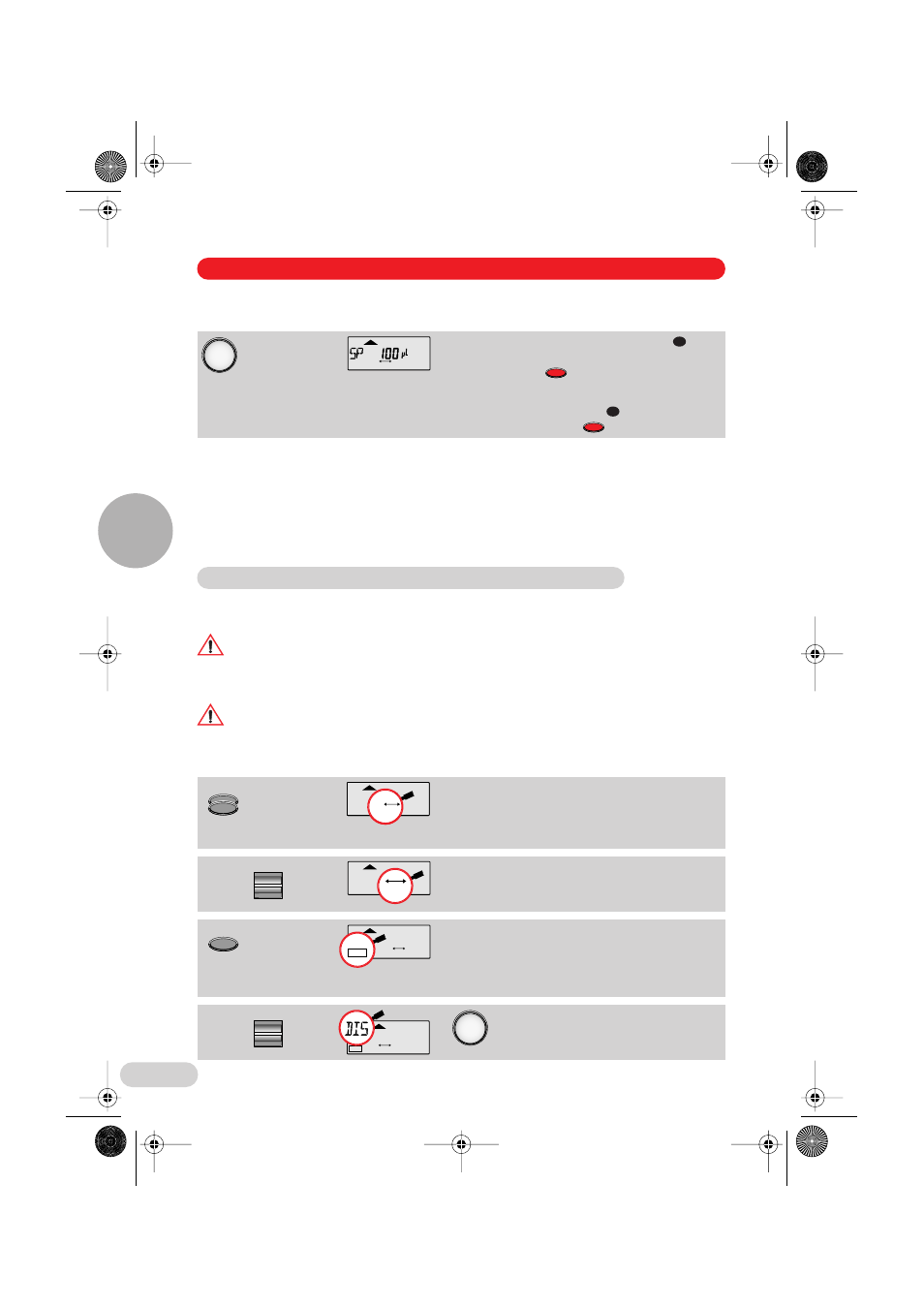 SP 100 µl

DIS