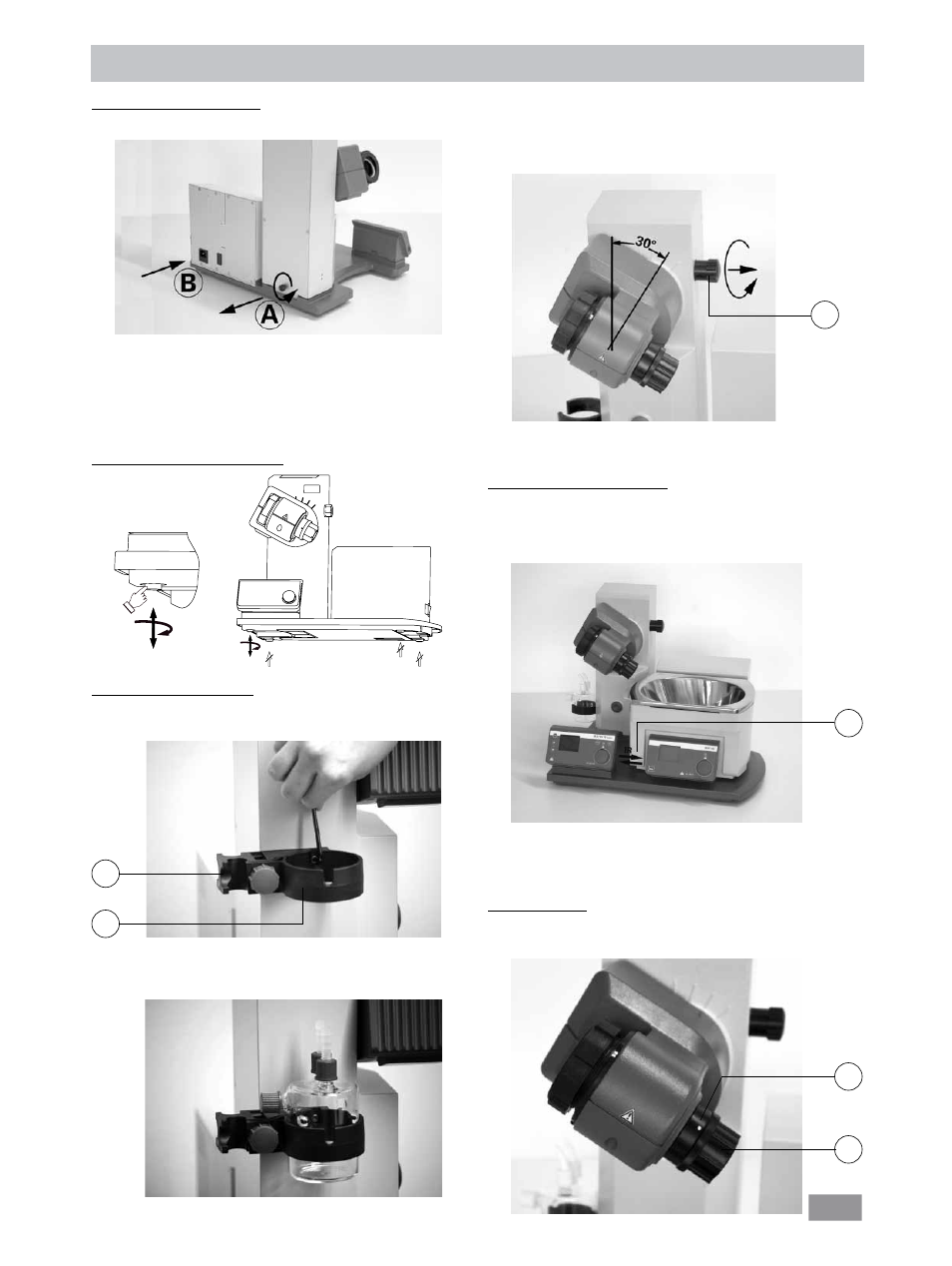 B

A

30°