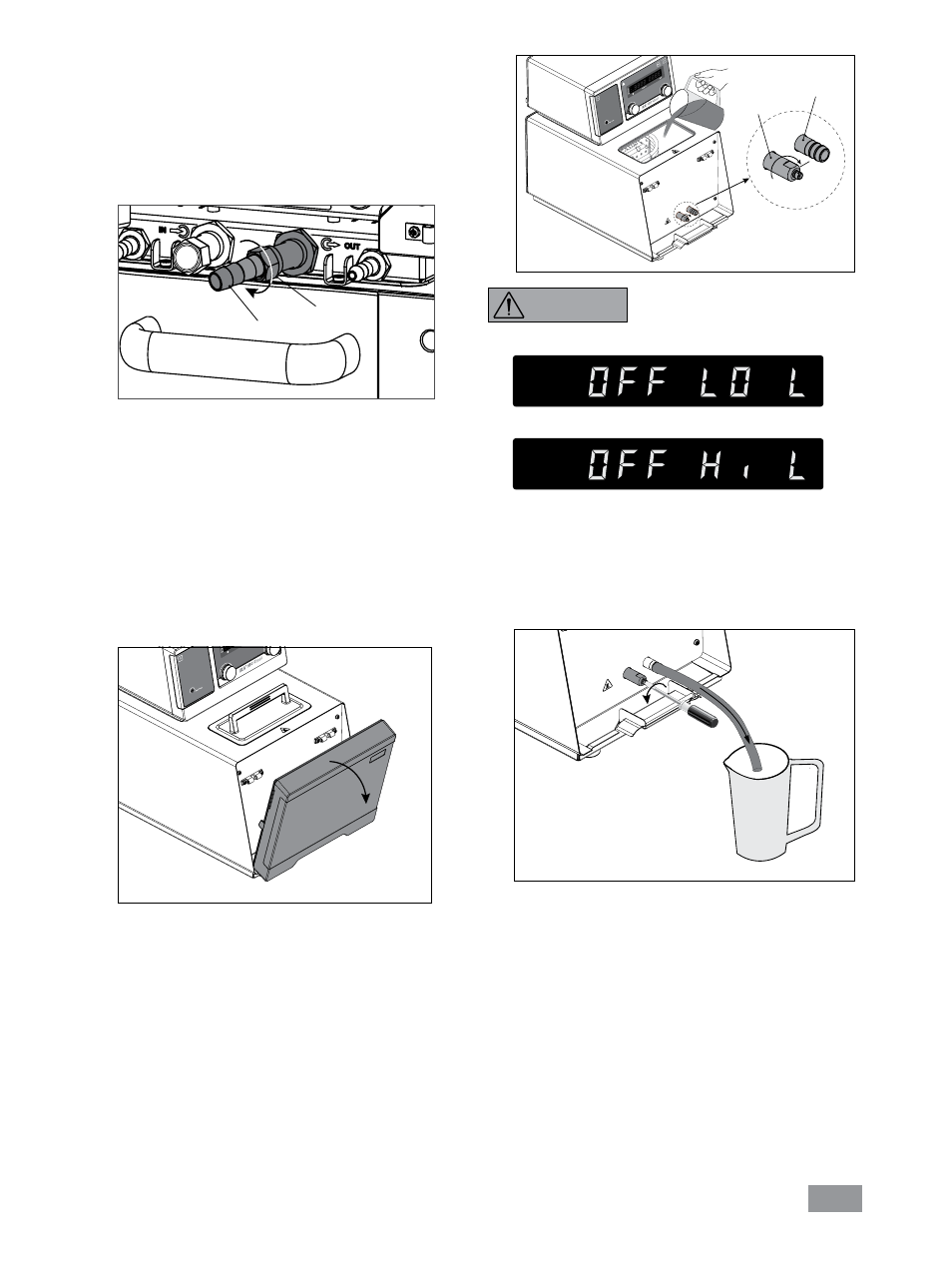 IN

OUT

OFF LO L

OFF Hi L