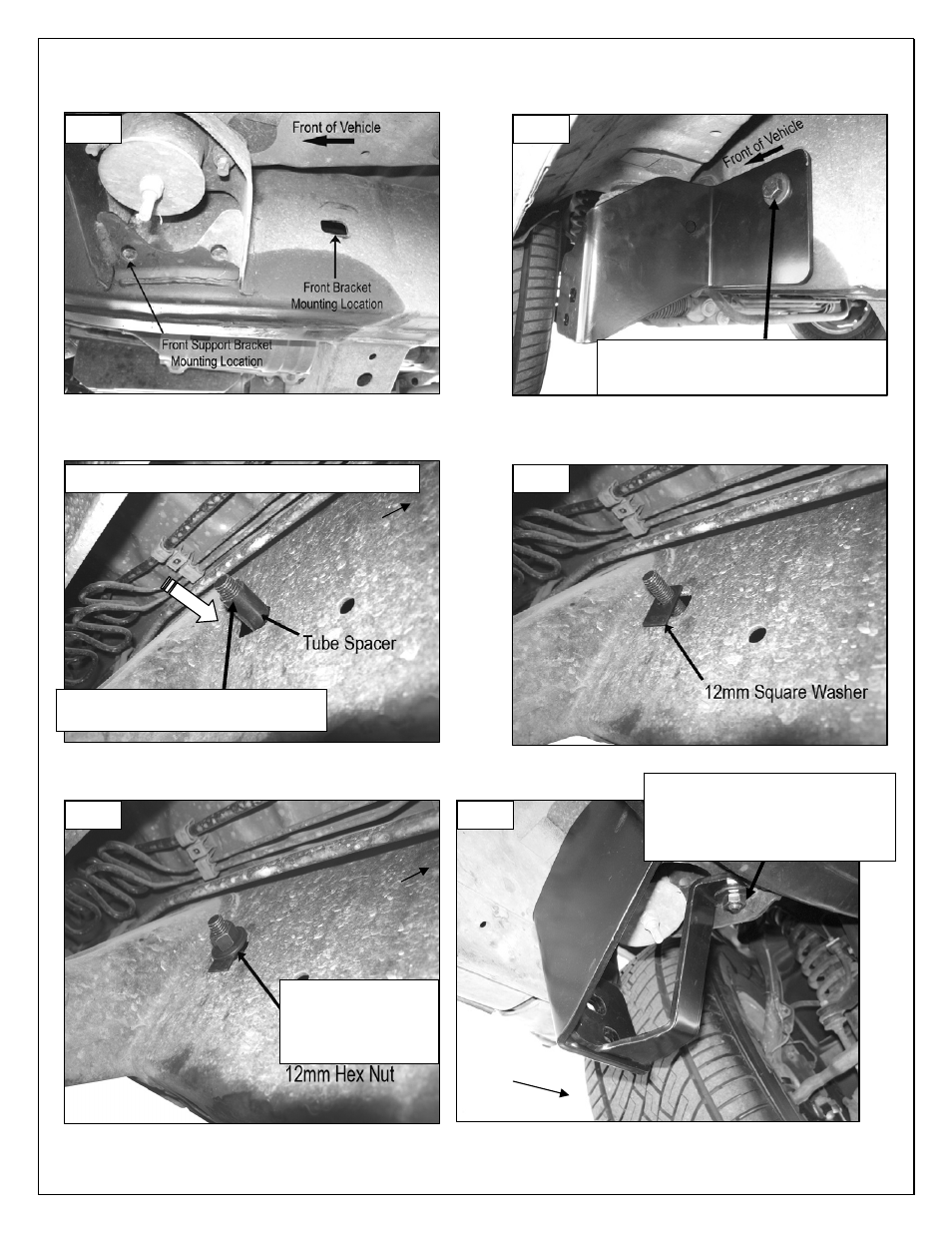 Front of Vehicle

Front Bracket Mounting Location

Front Support Bracket Mounting Location

Front of Vehicle

Tube Spacer

12mm Square Washer

12mm Hex Nut