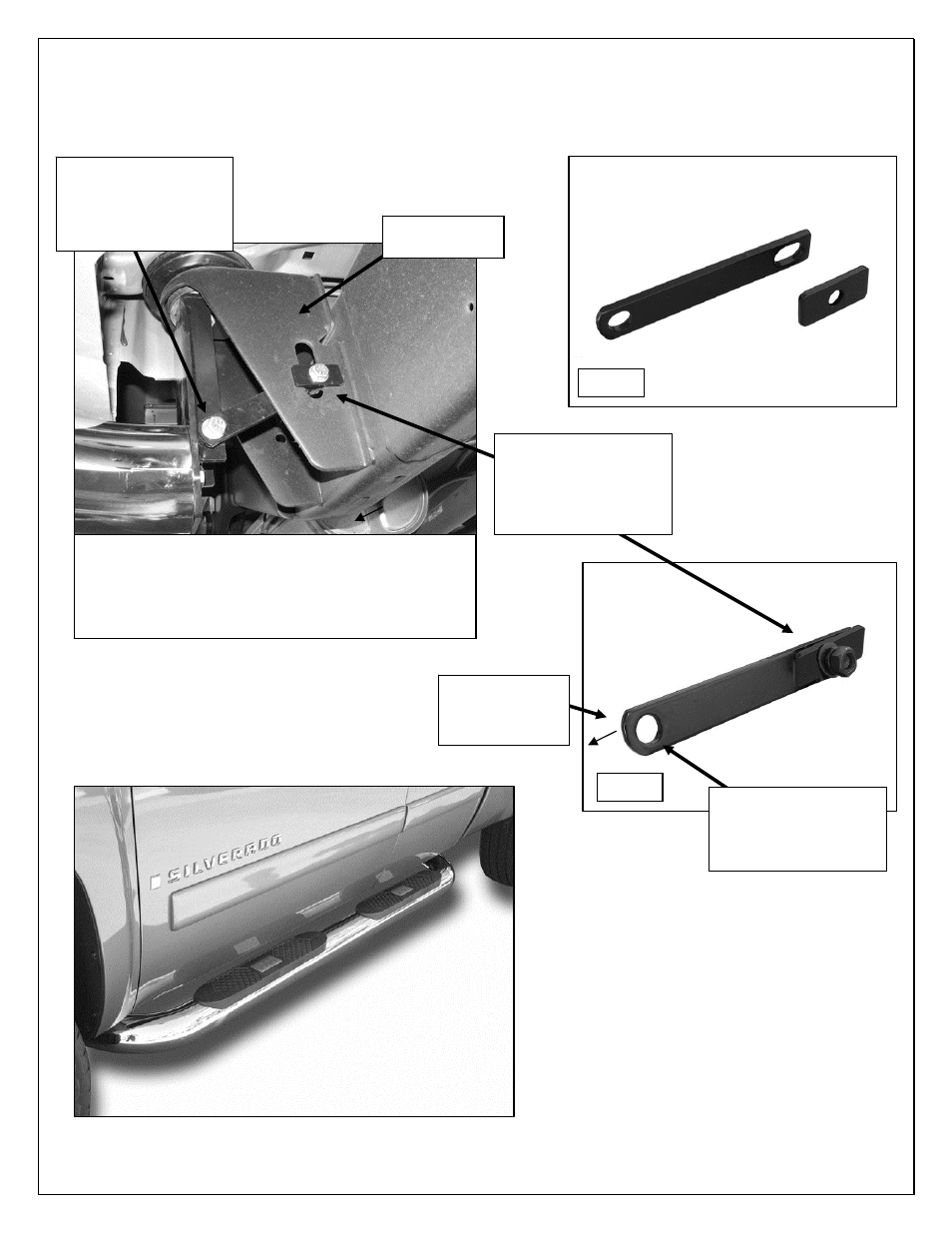 SILVERADO