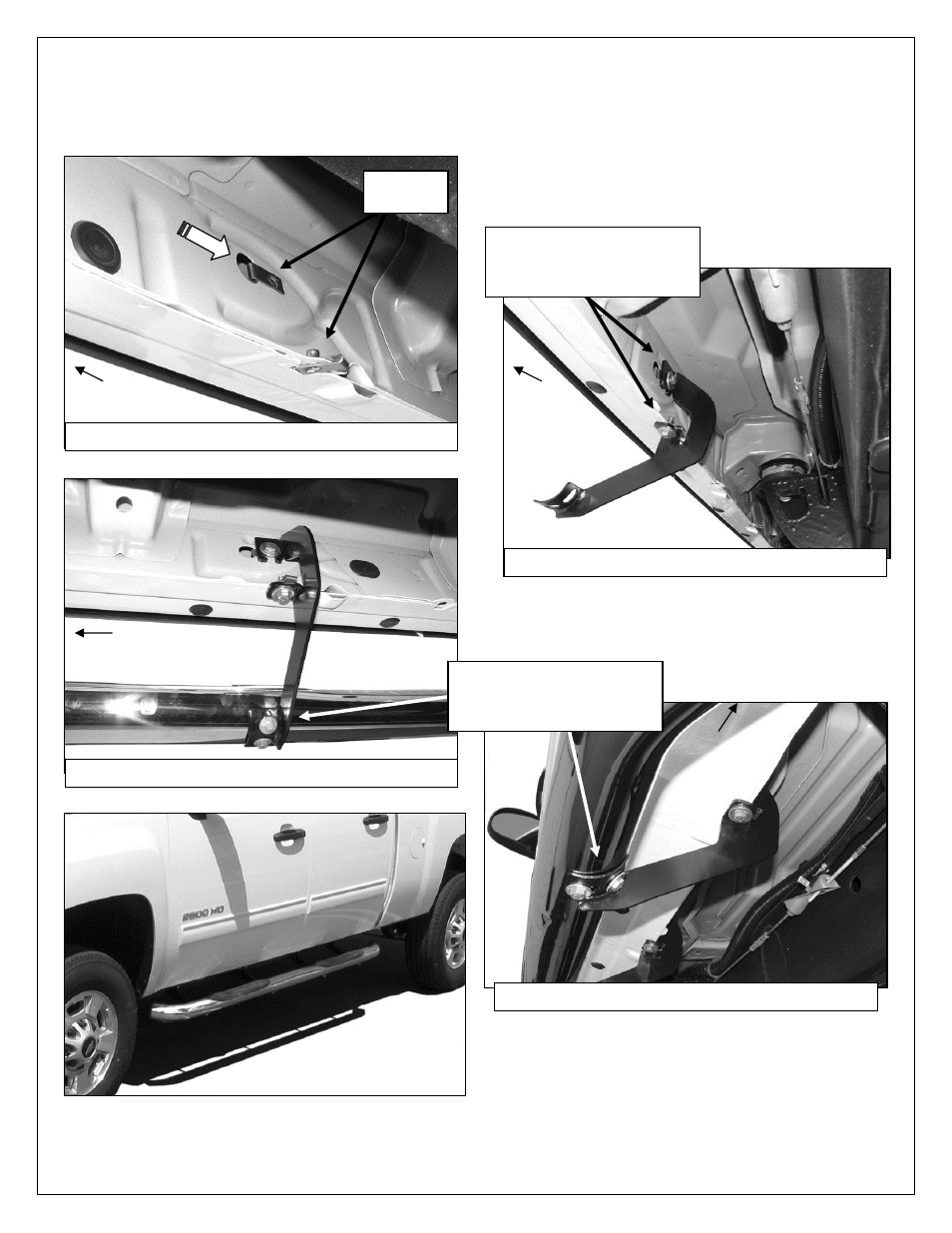 2500 HD