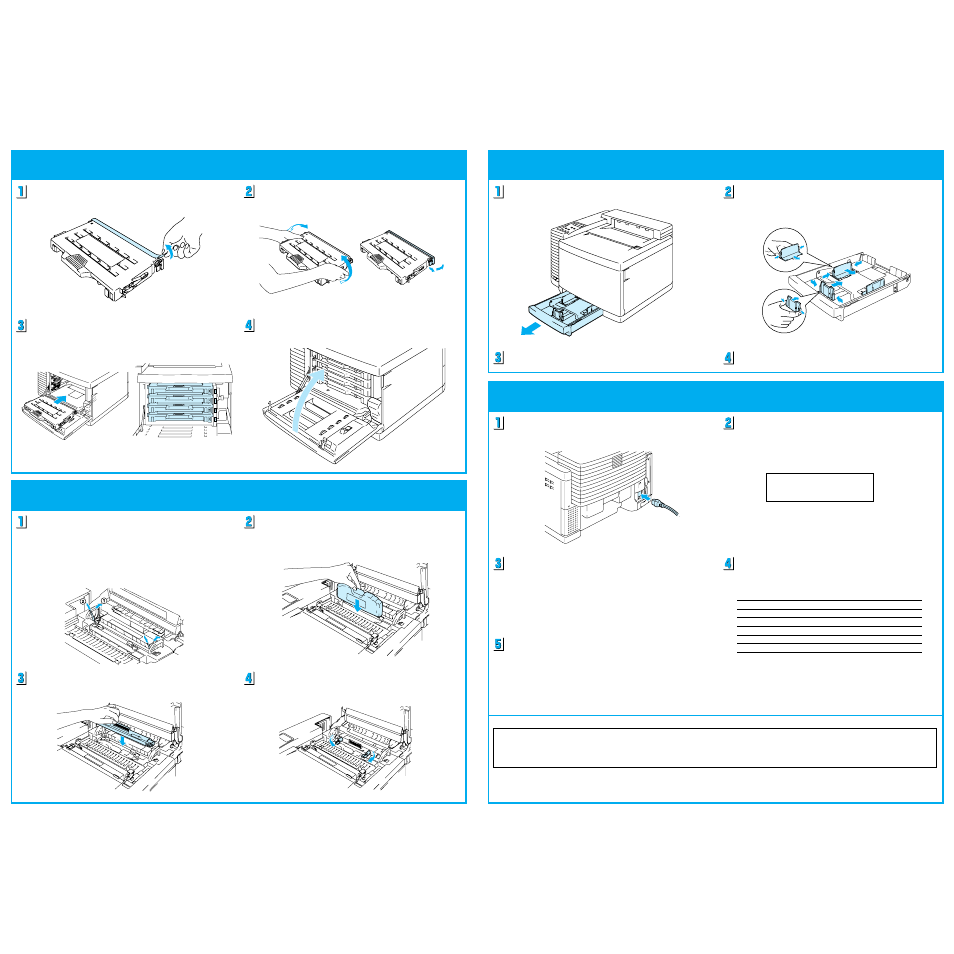 1

2

3

4

1

2

3

4

1

2

3

4

1

2

3

4

5