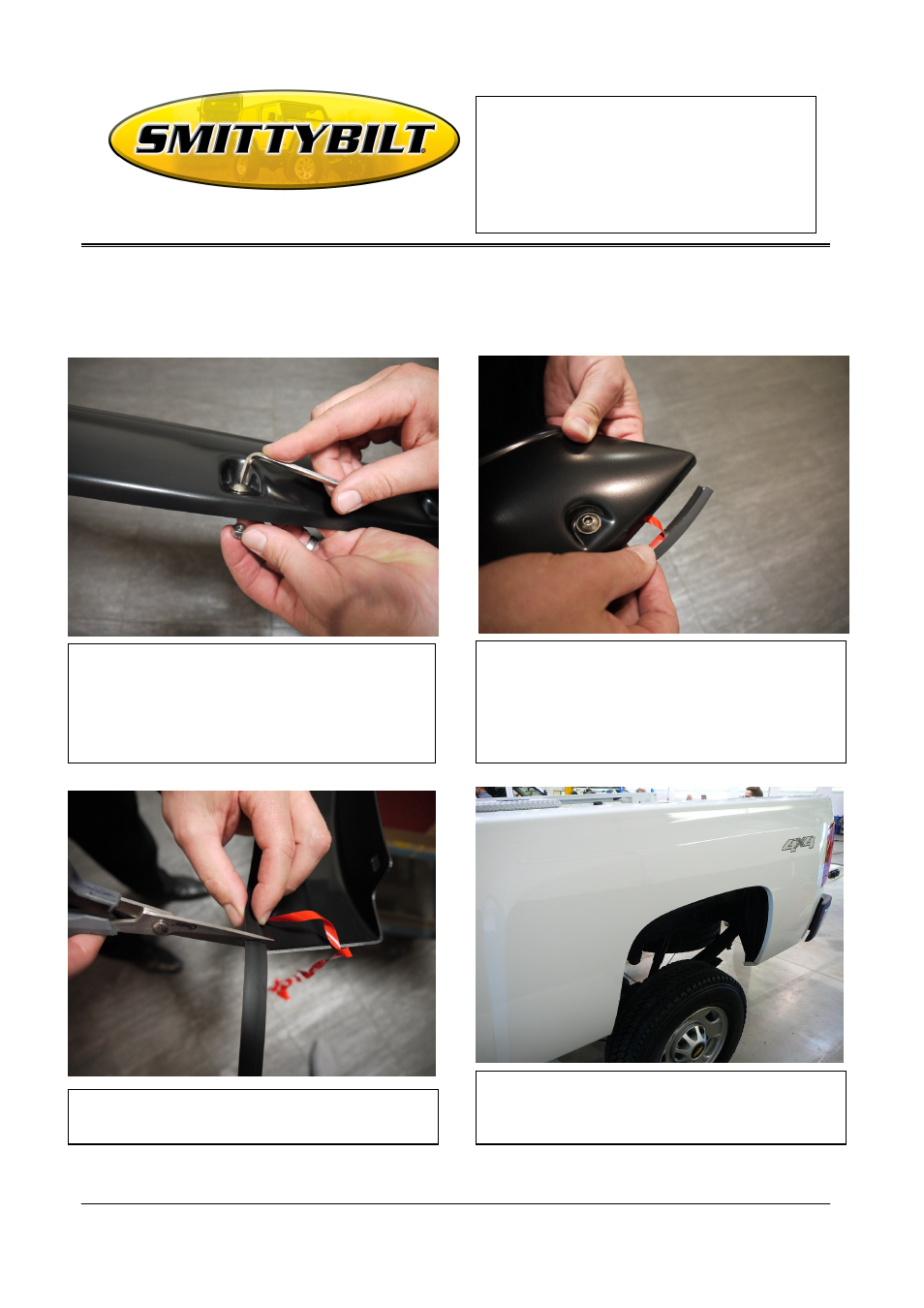 SMITTYBILT

4X4