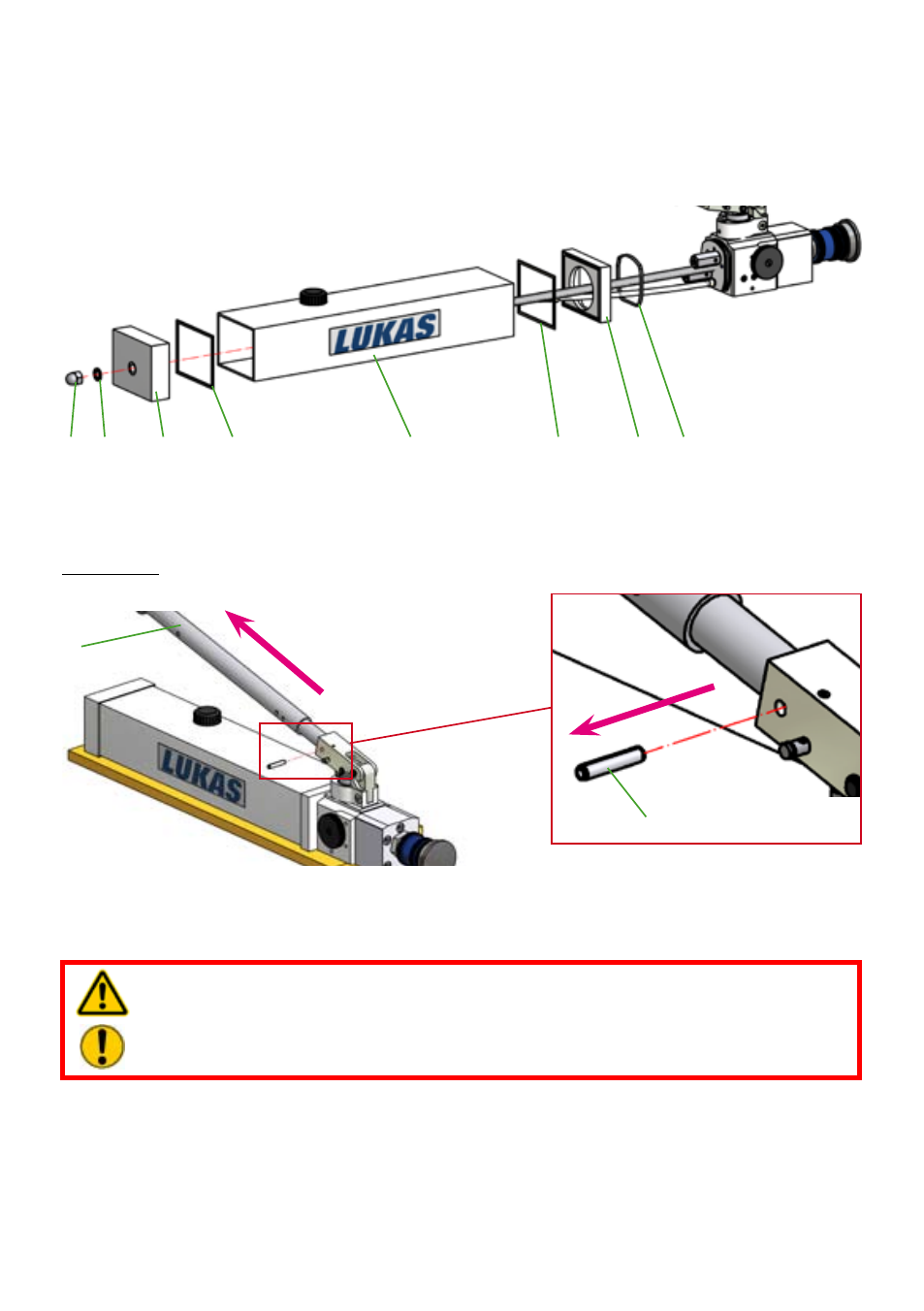 LUKAS

LUKAS