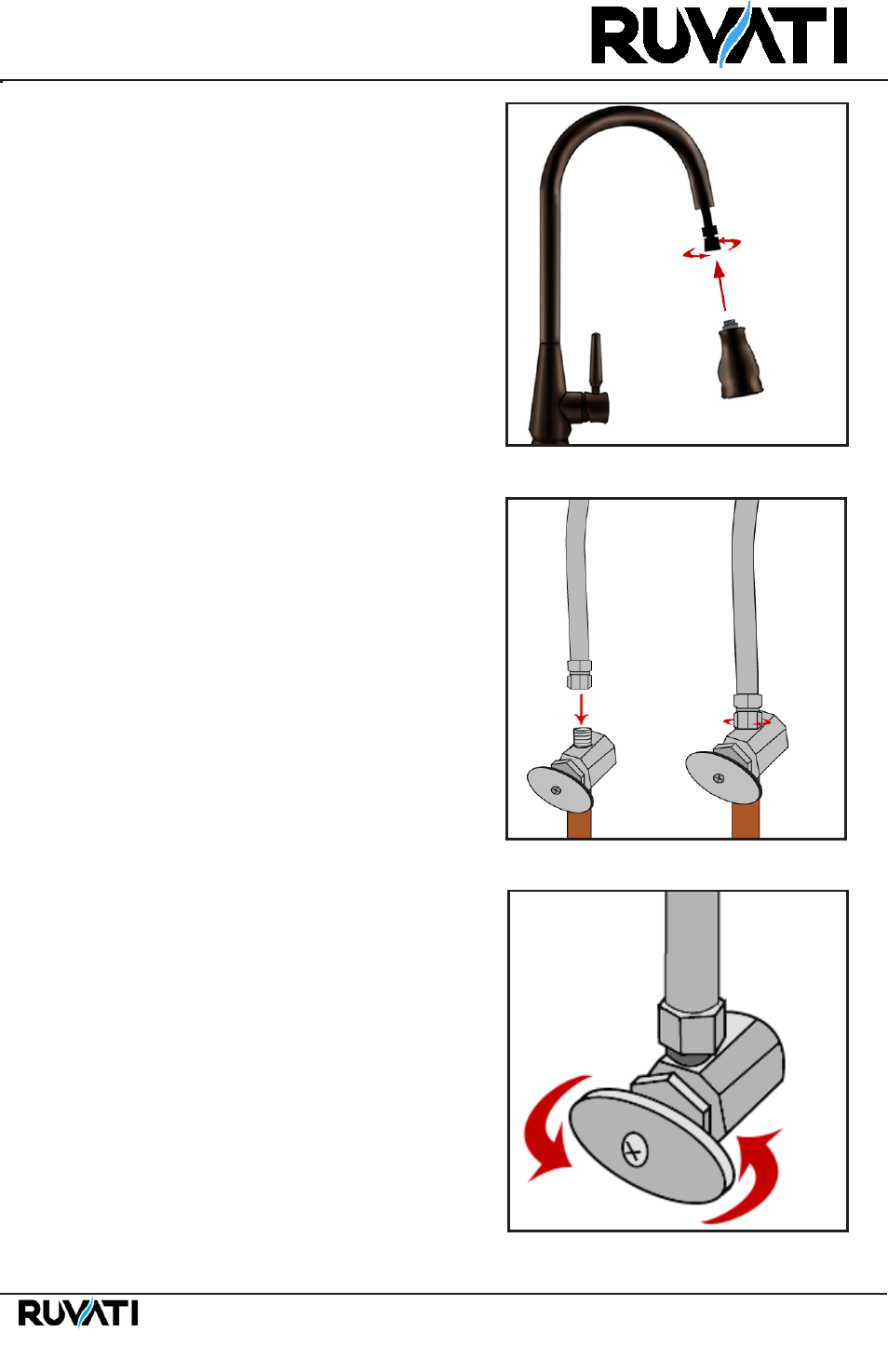 RUVATI

RUVATI