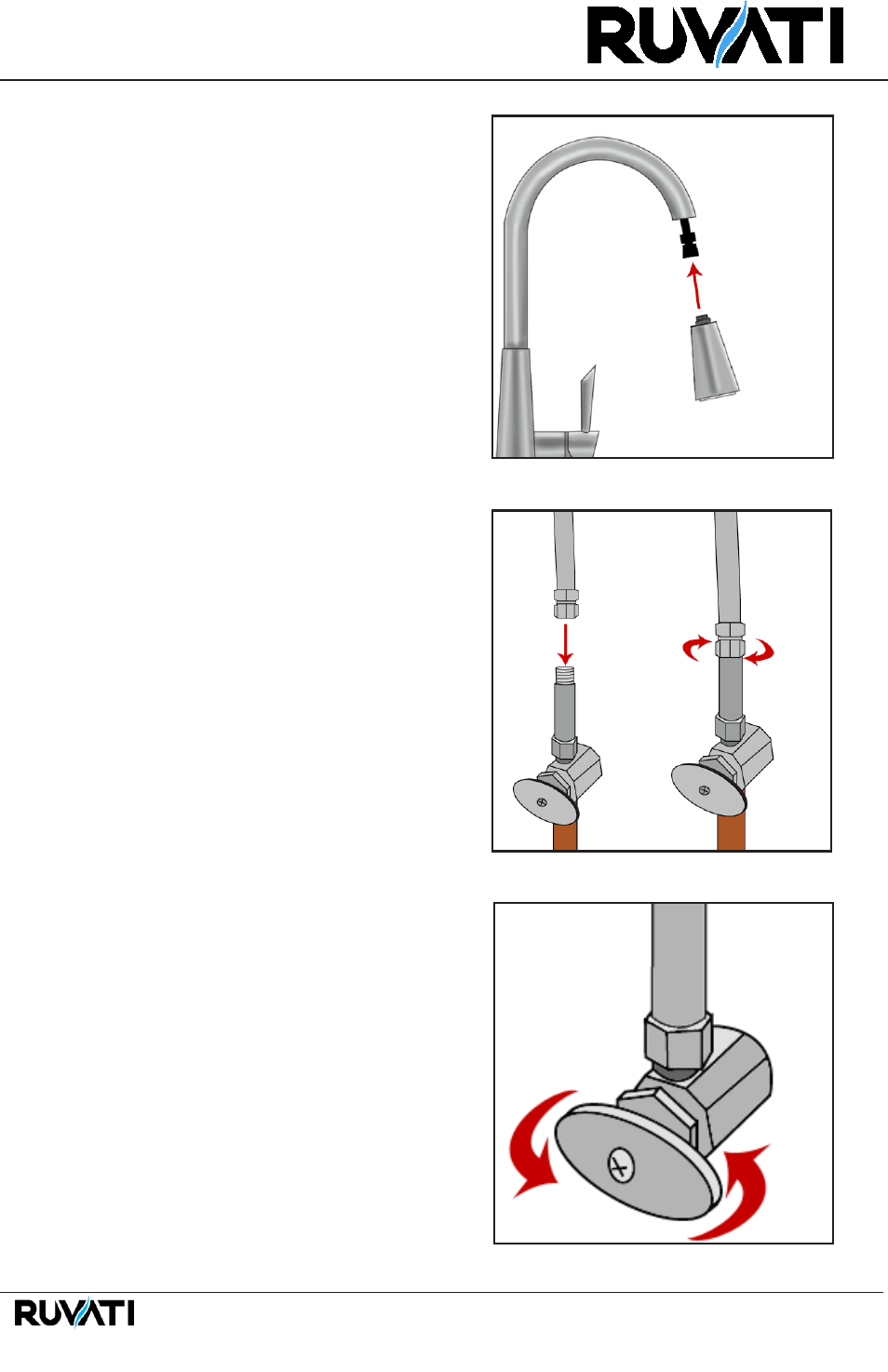 RUVATI

RUVATI