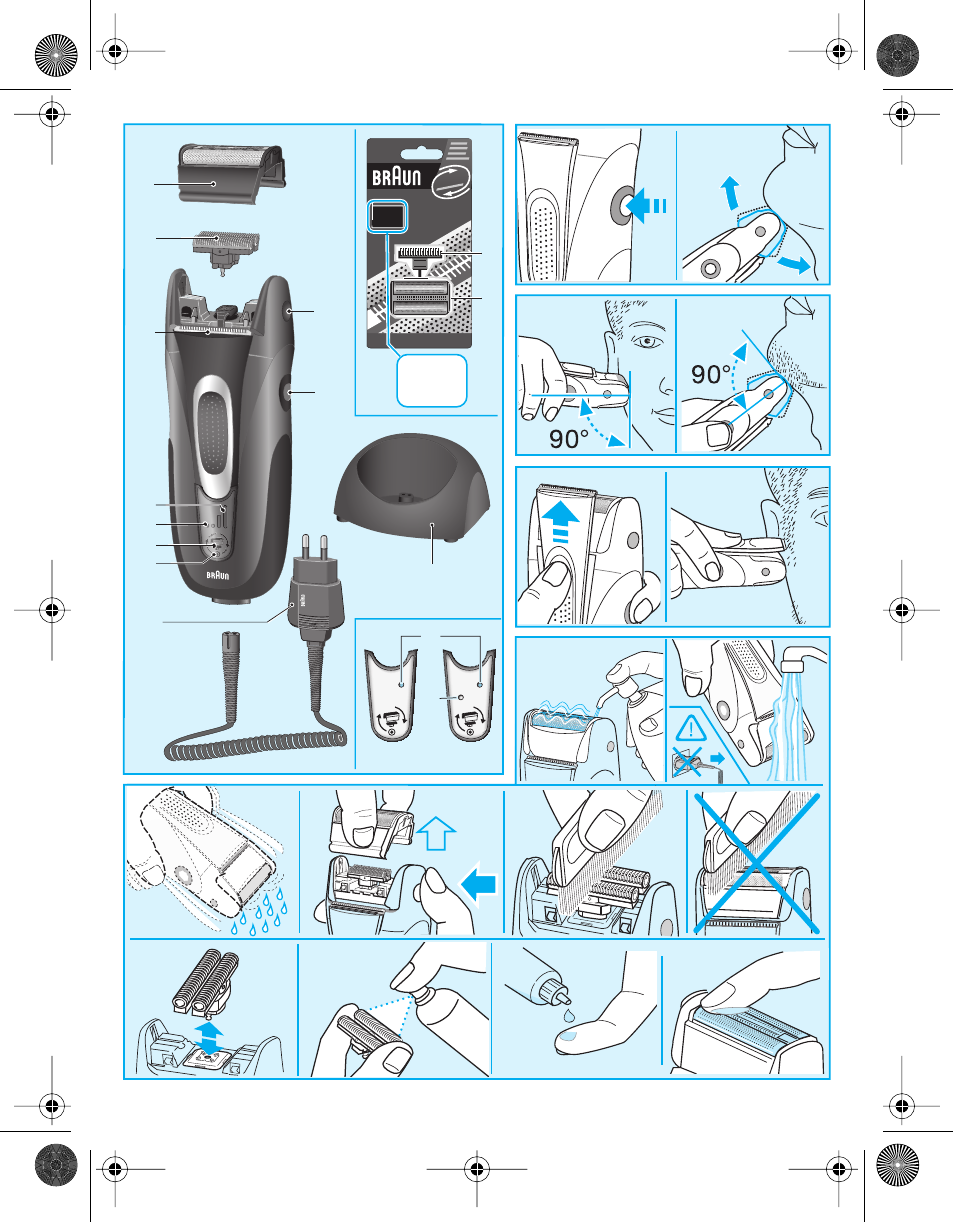 BRAUN

BRAUN

90°

90°