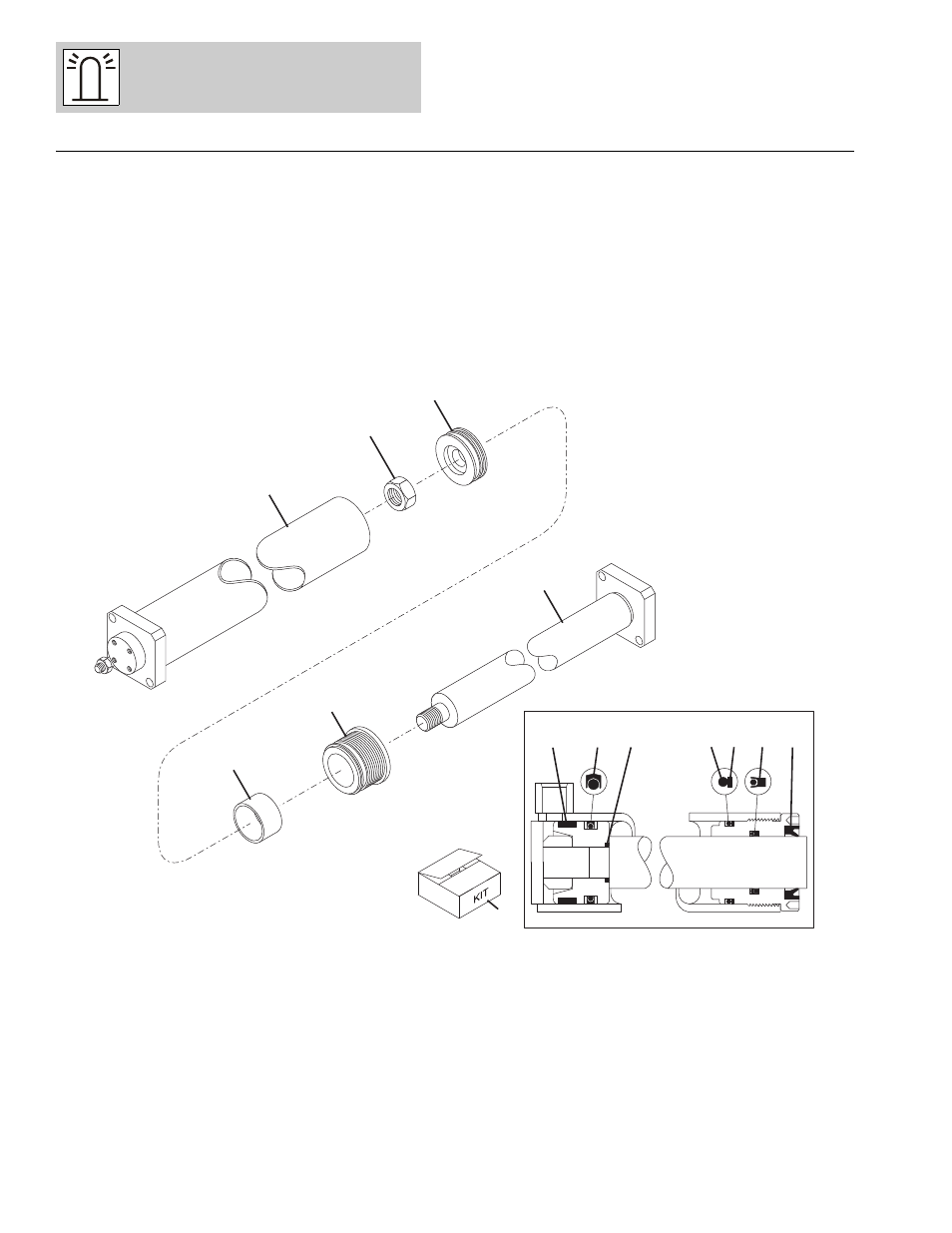 KIT