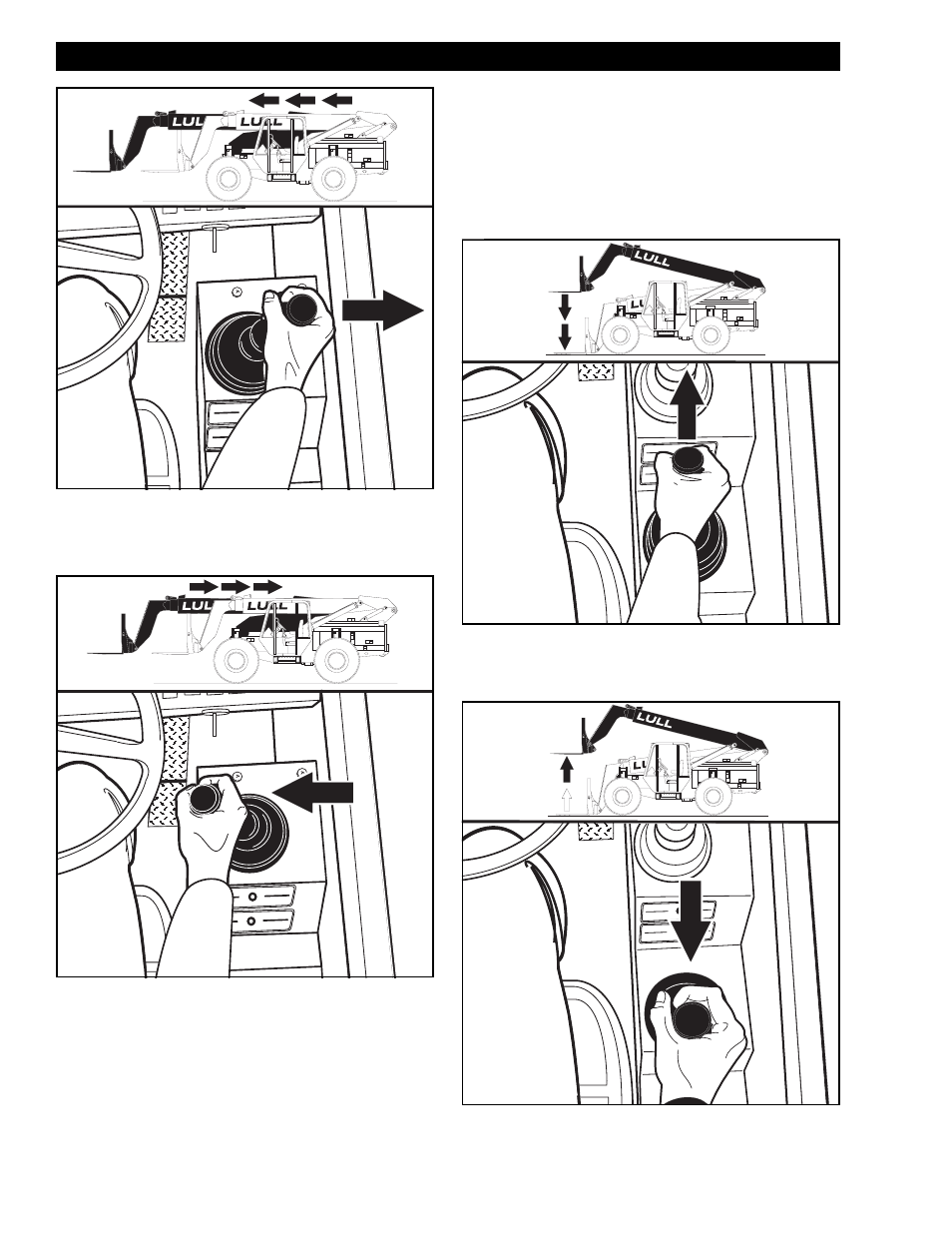 LULL LULL

LULL LULL

LULL

LULL