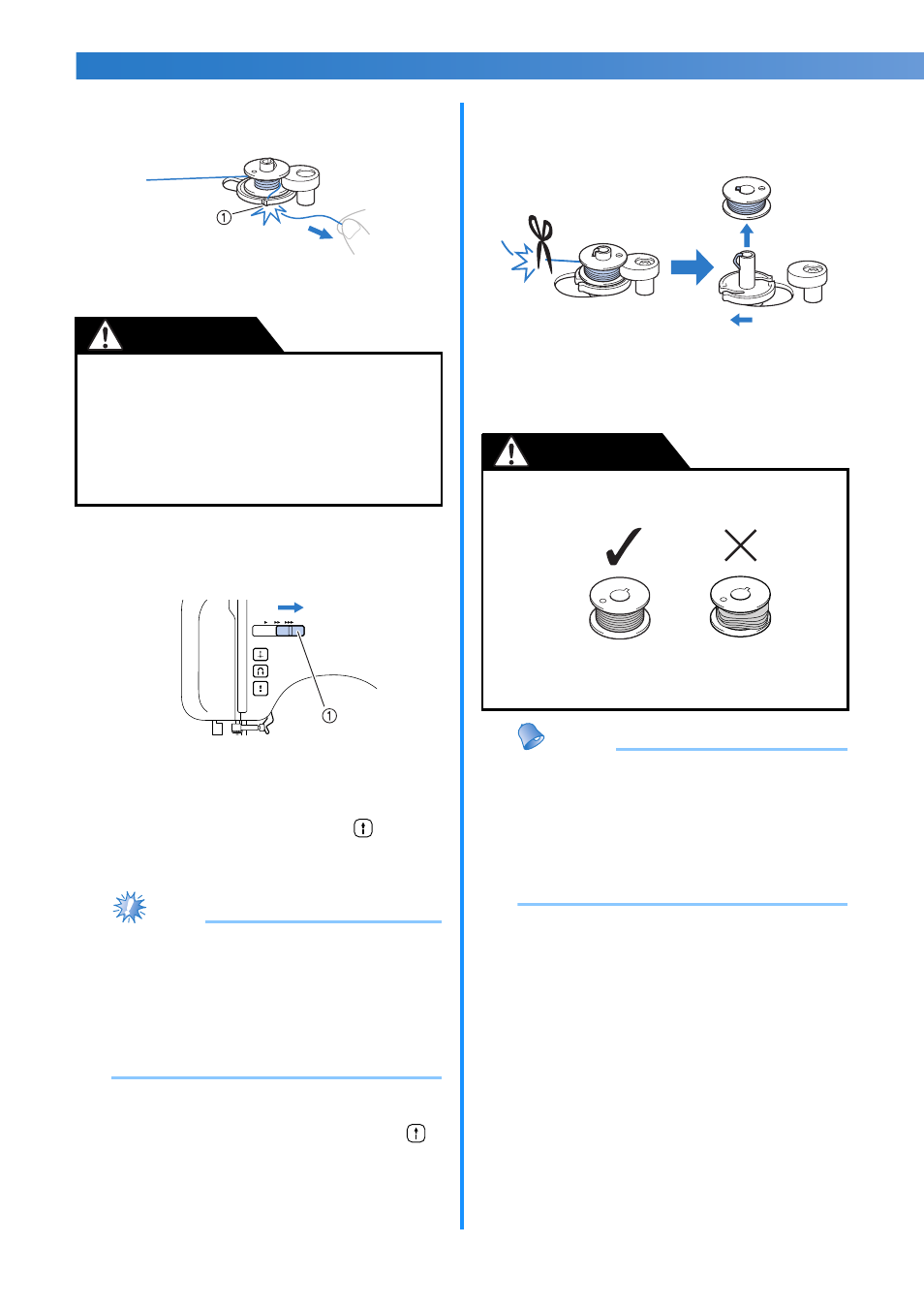 ①

①