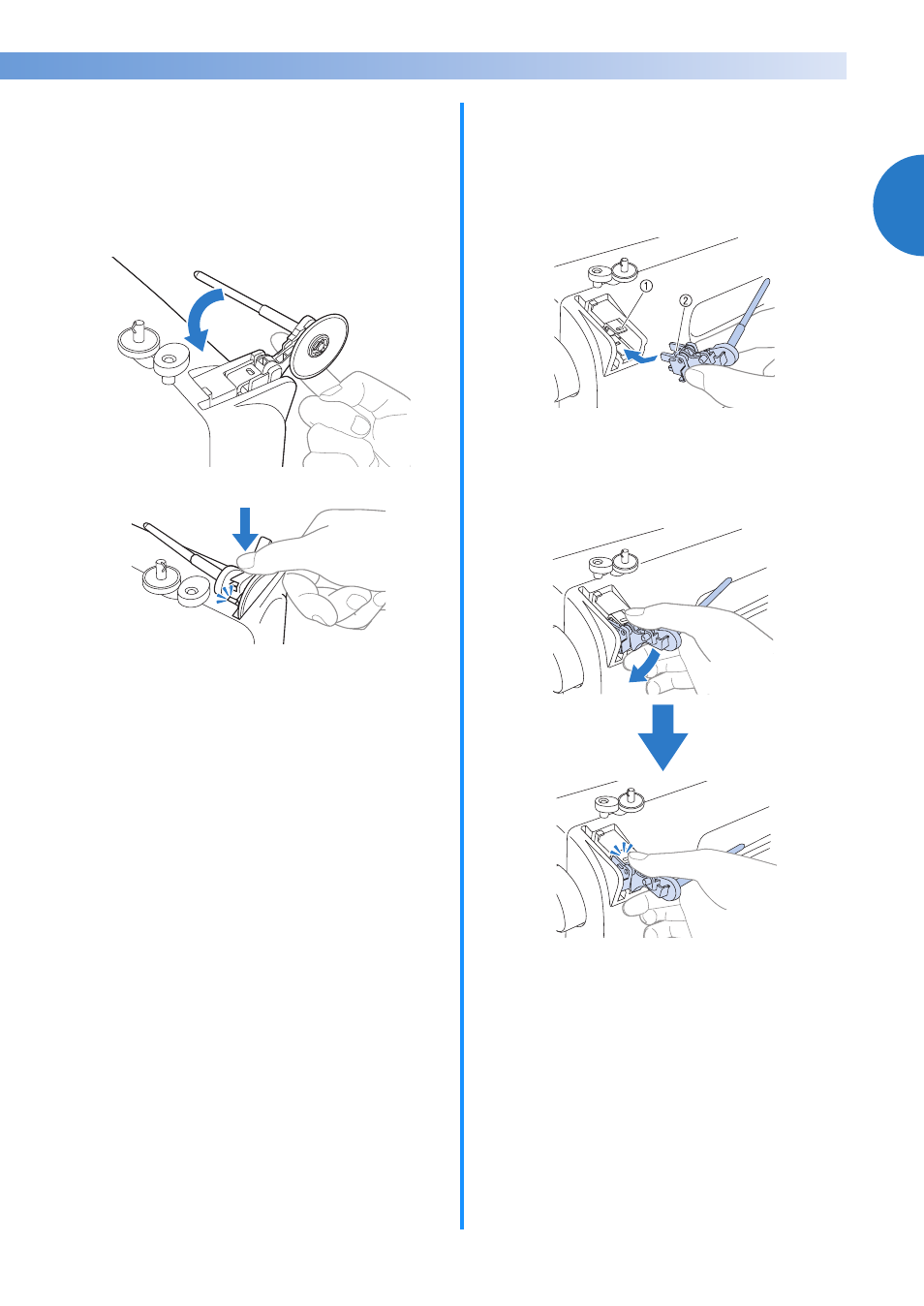 ①
②