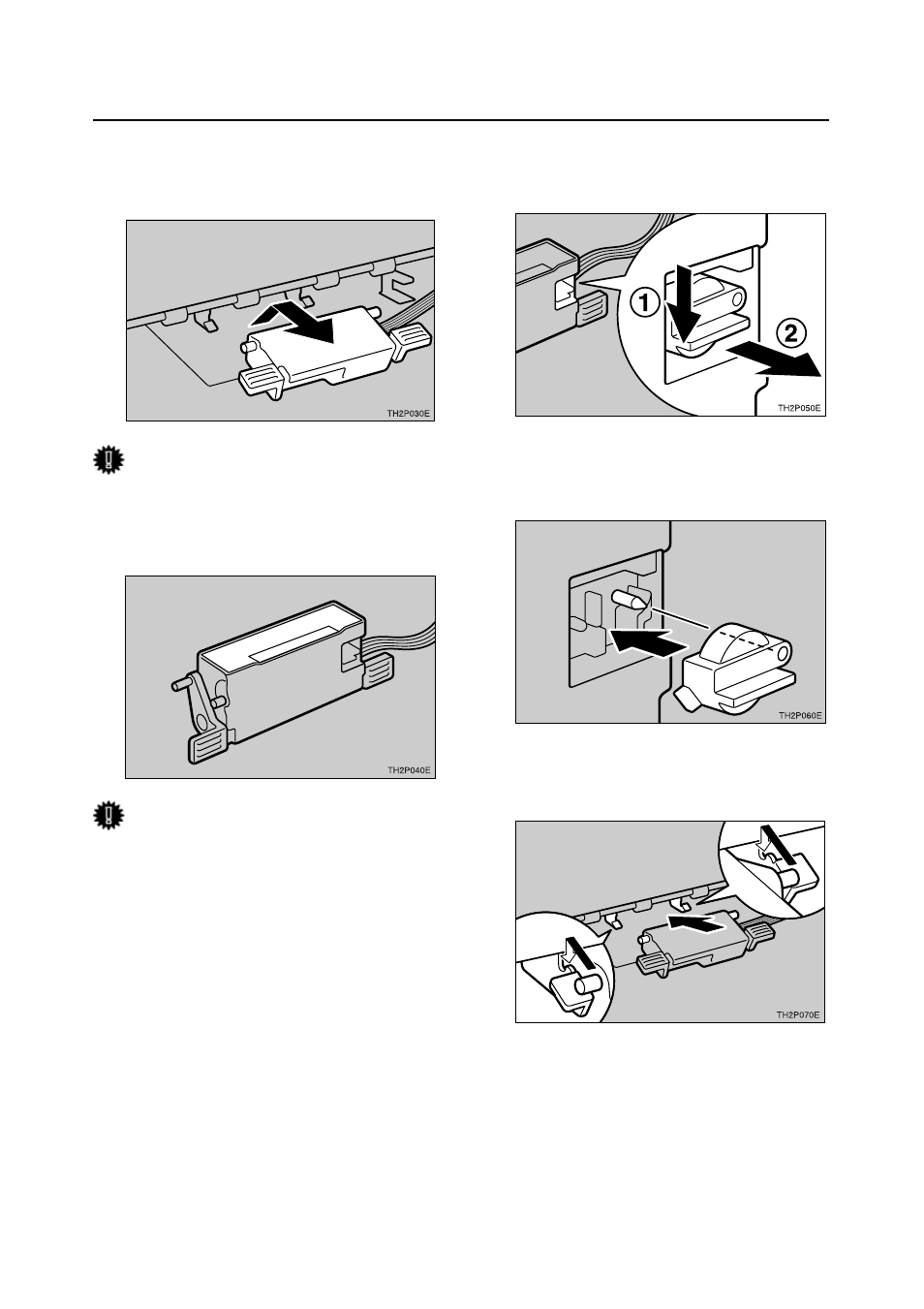 TH2P030E

TH2P040E

①

②

TH2P050E

TH2P060E

TH2P070E