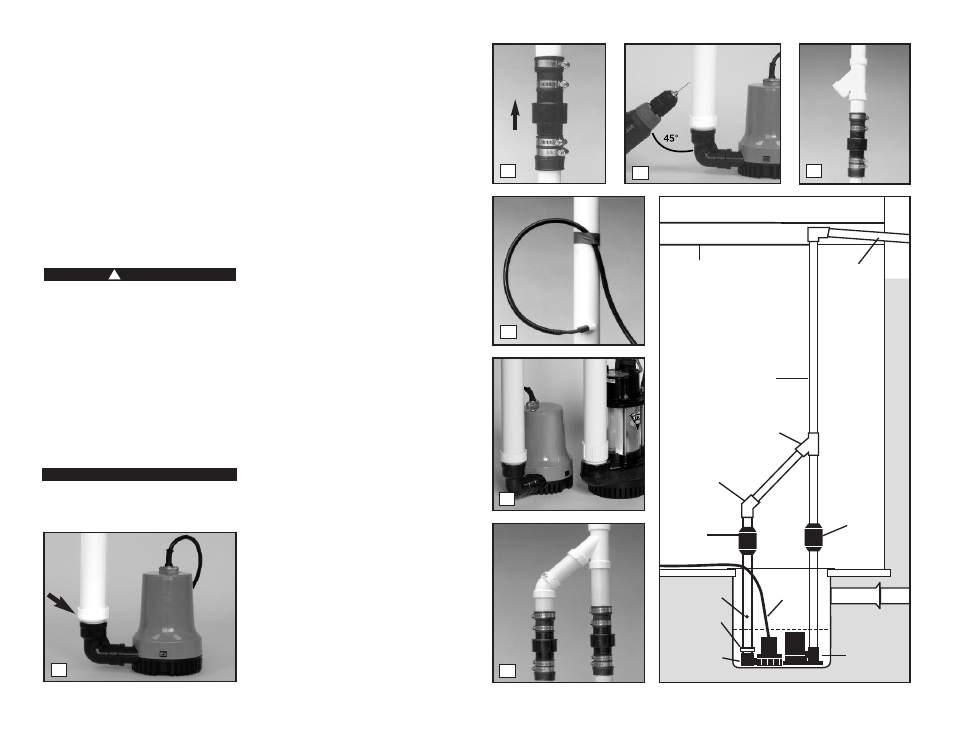 45°