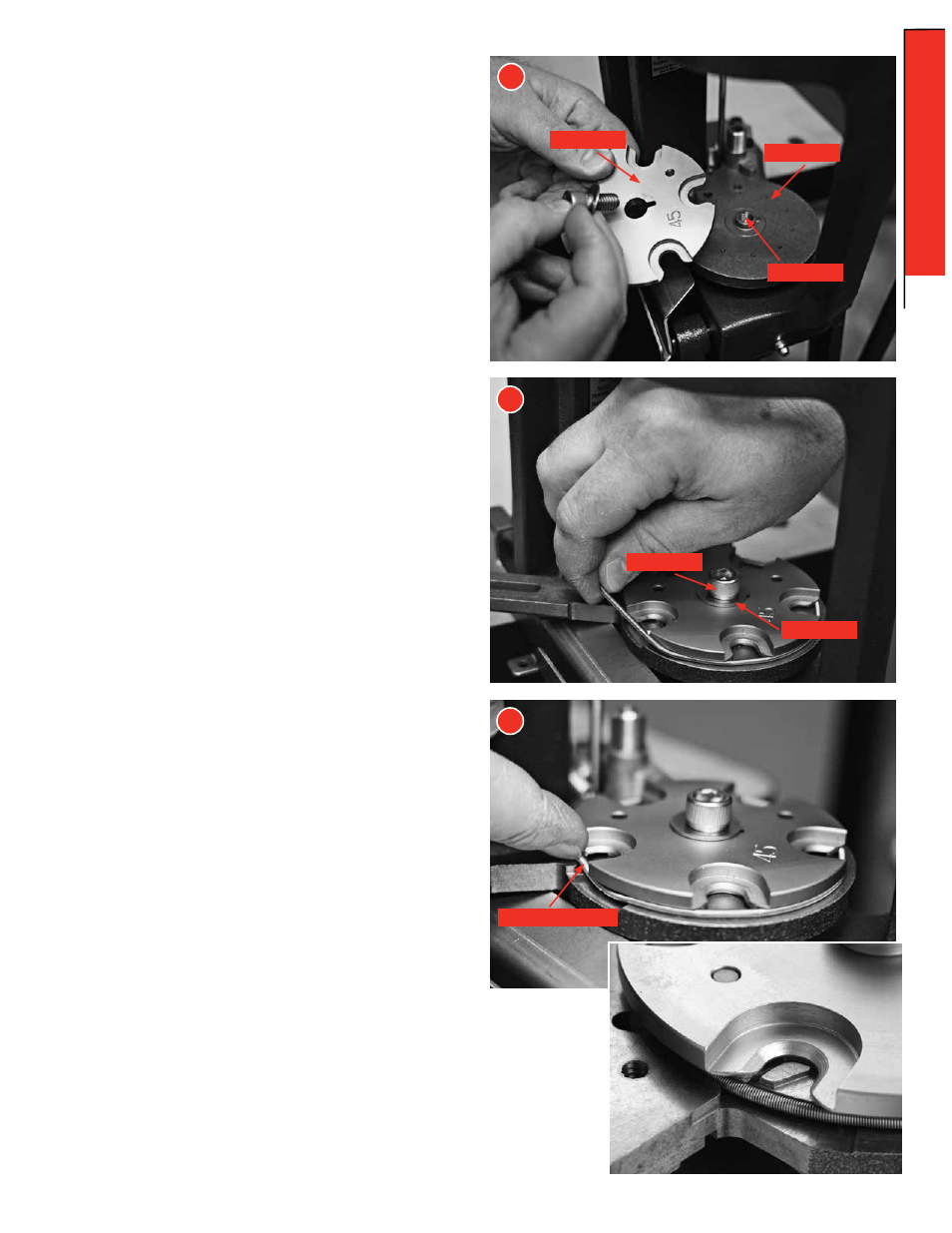 45

45

45