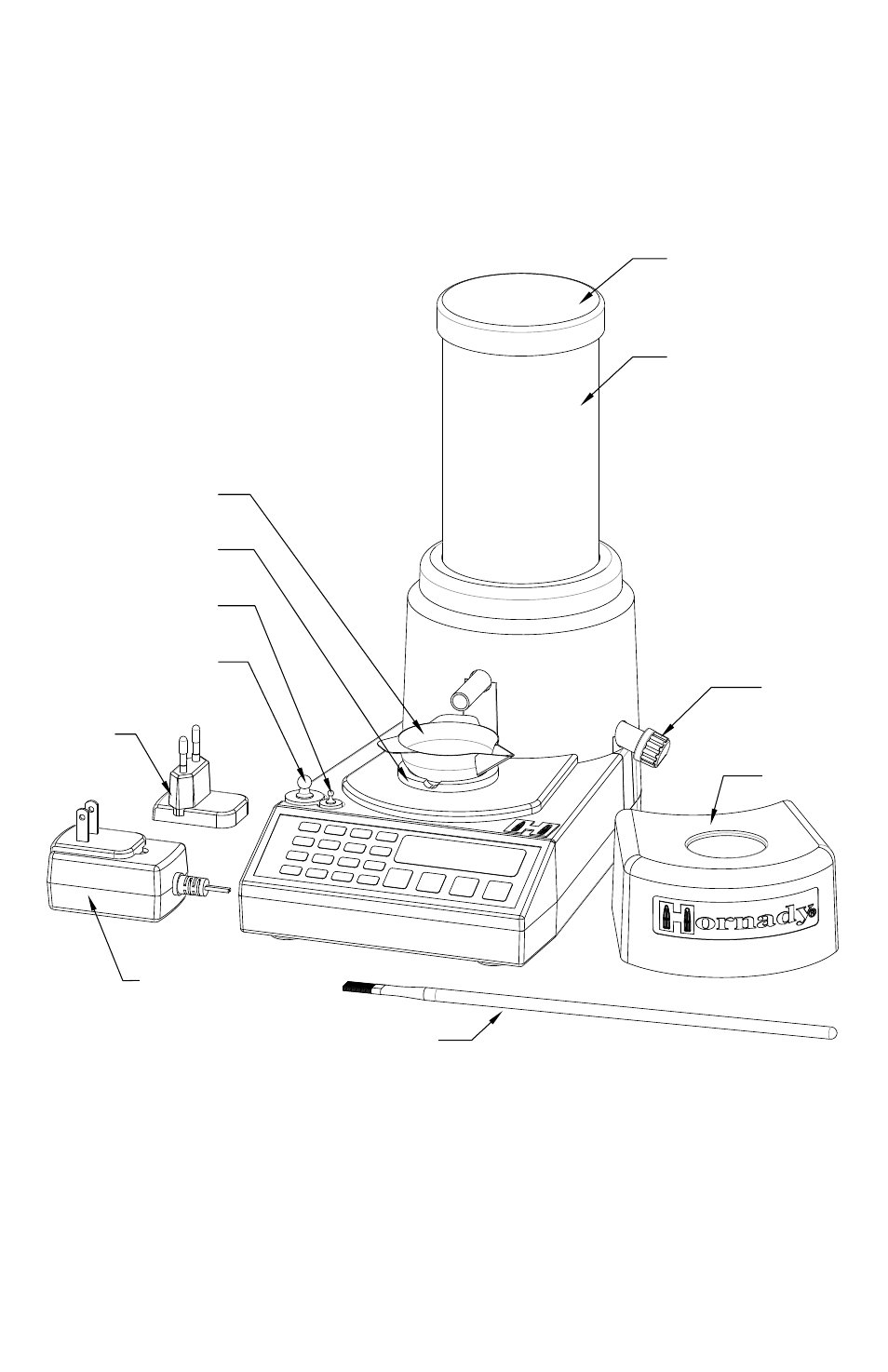 Hornady