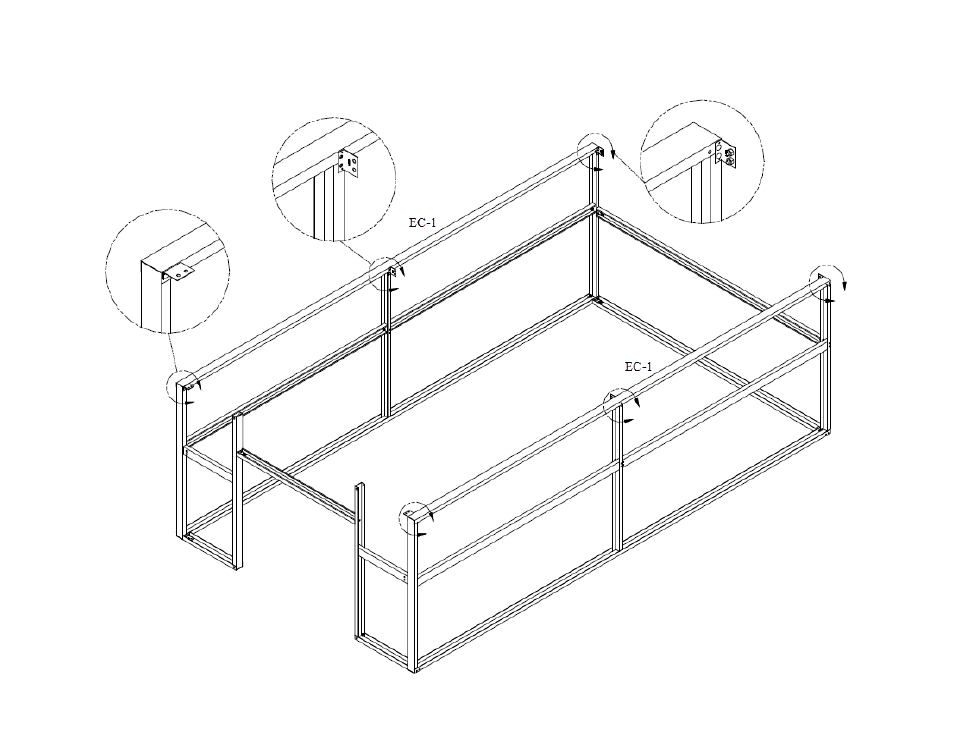 EC-1

EC-1