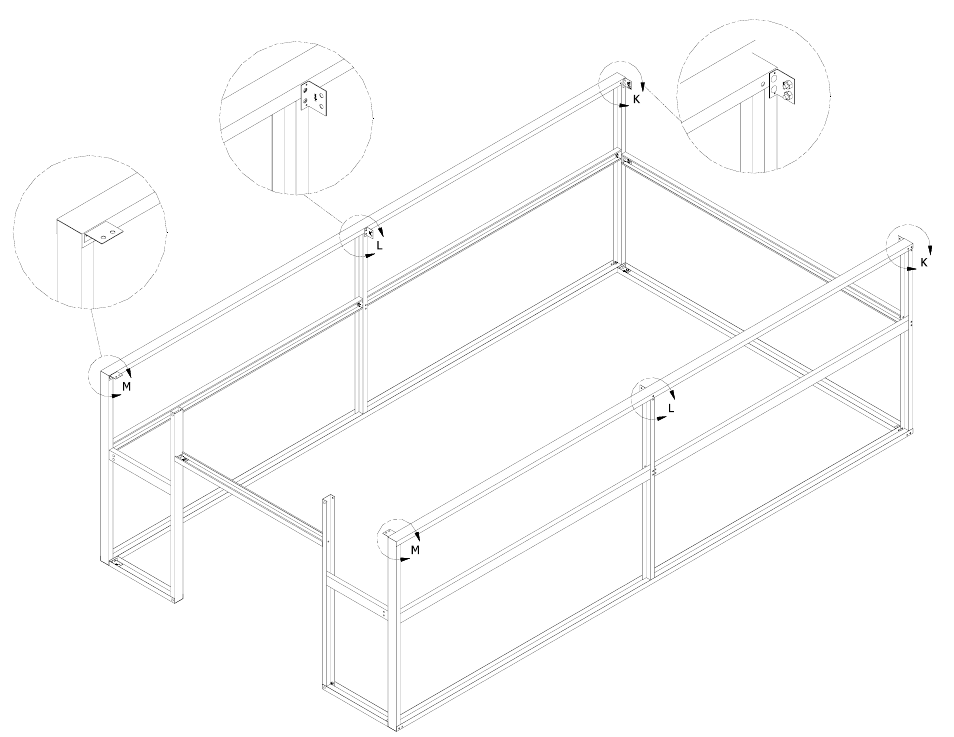 K
L
K
M
L
M